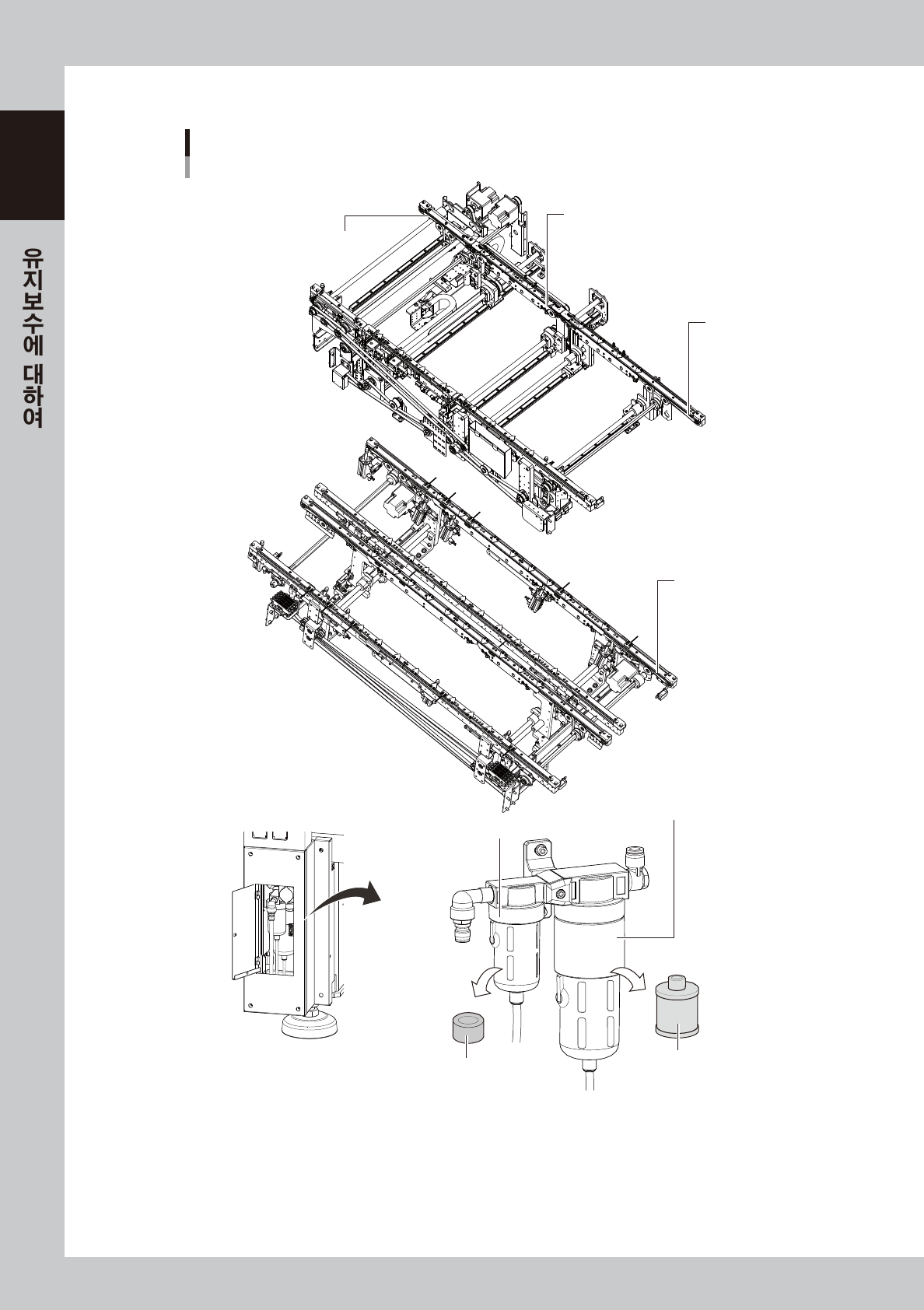 유지보수에 대하여