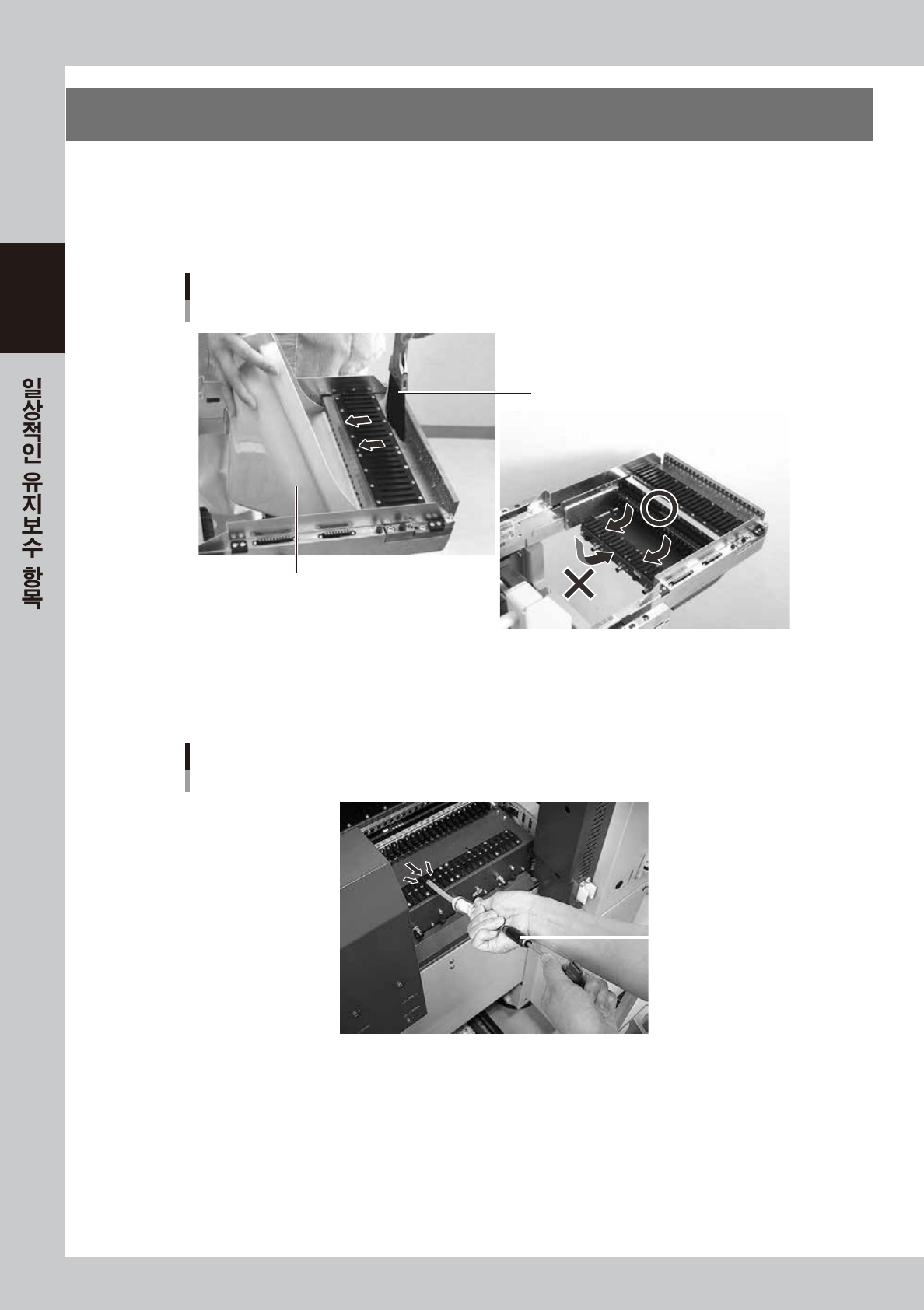 일상적인 유지보수 항목