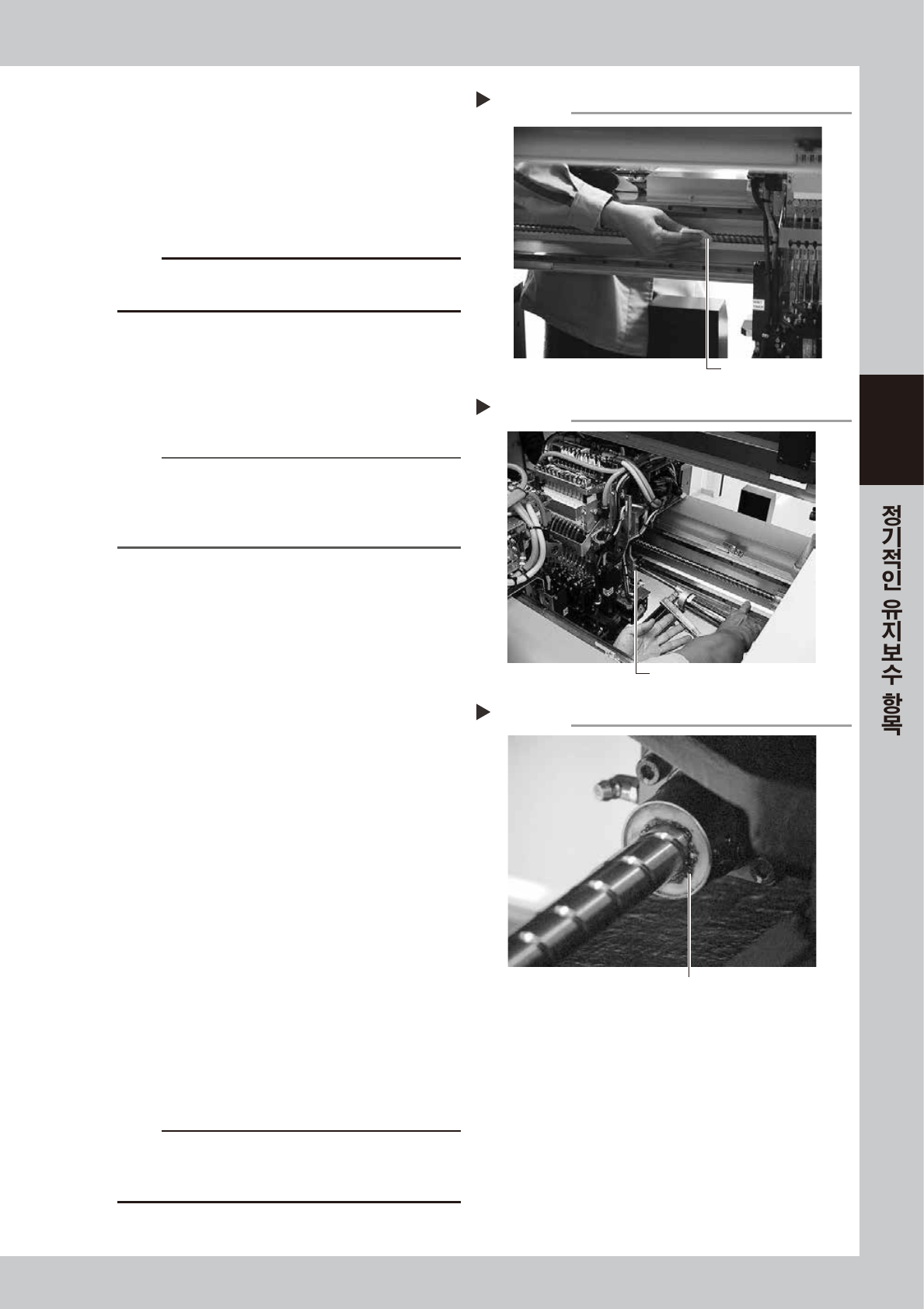 정기적인 유지보수 항목