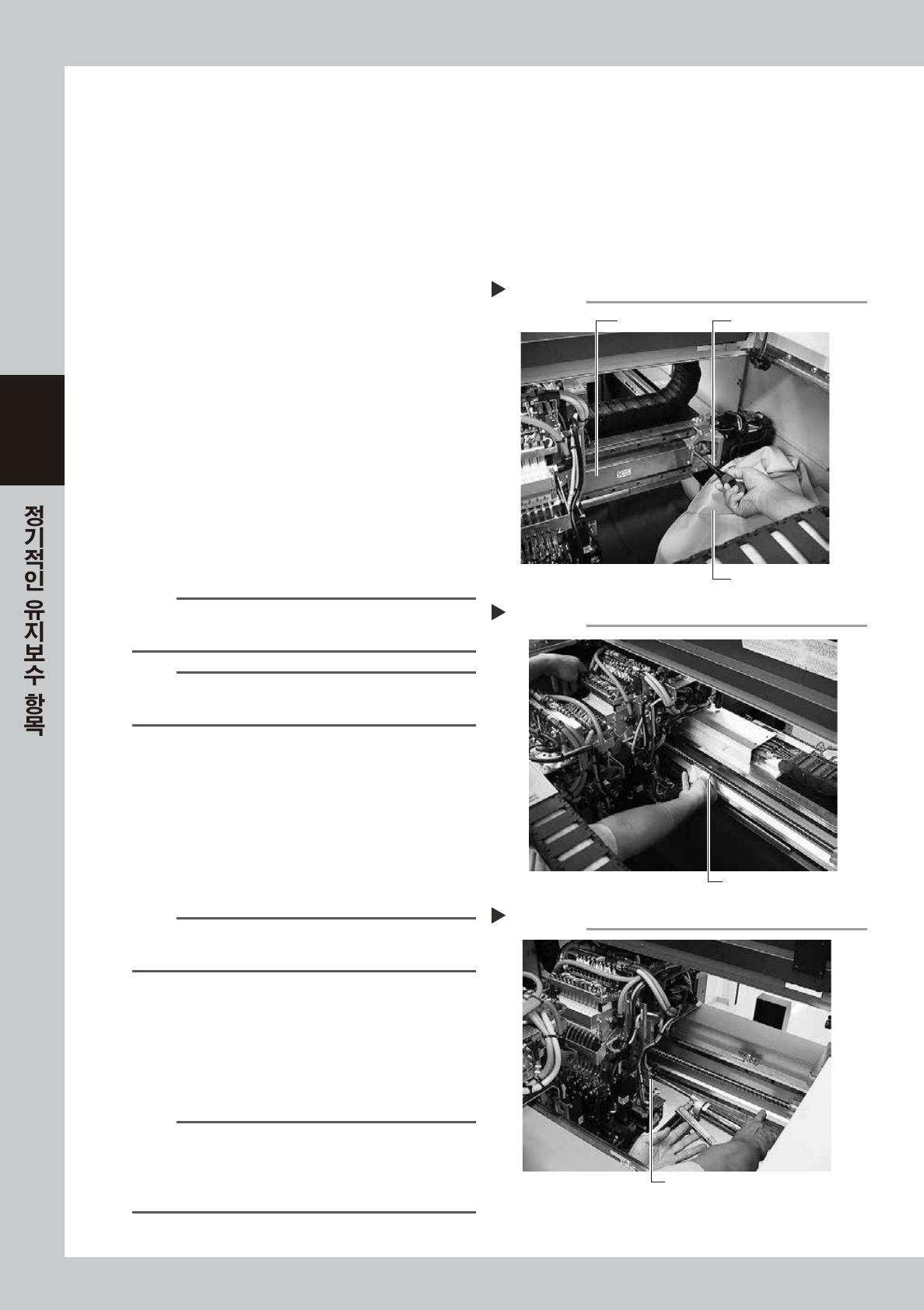 정기적인 유지보수 항목