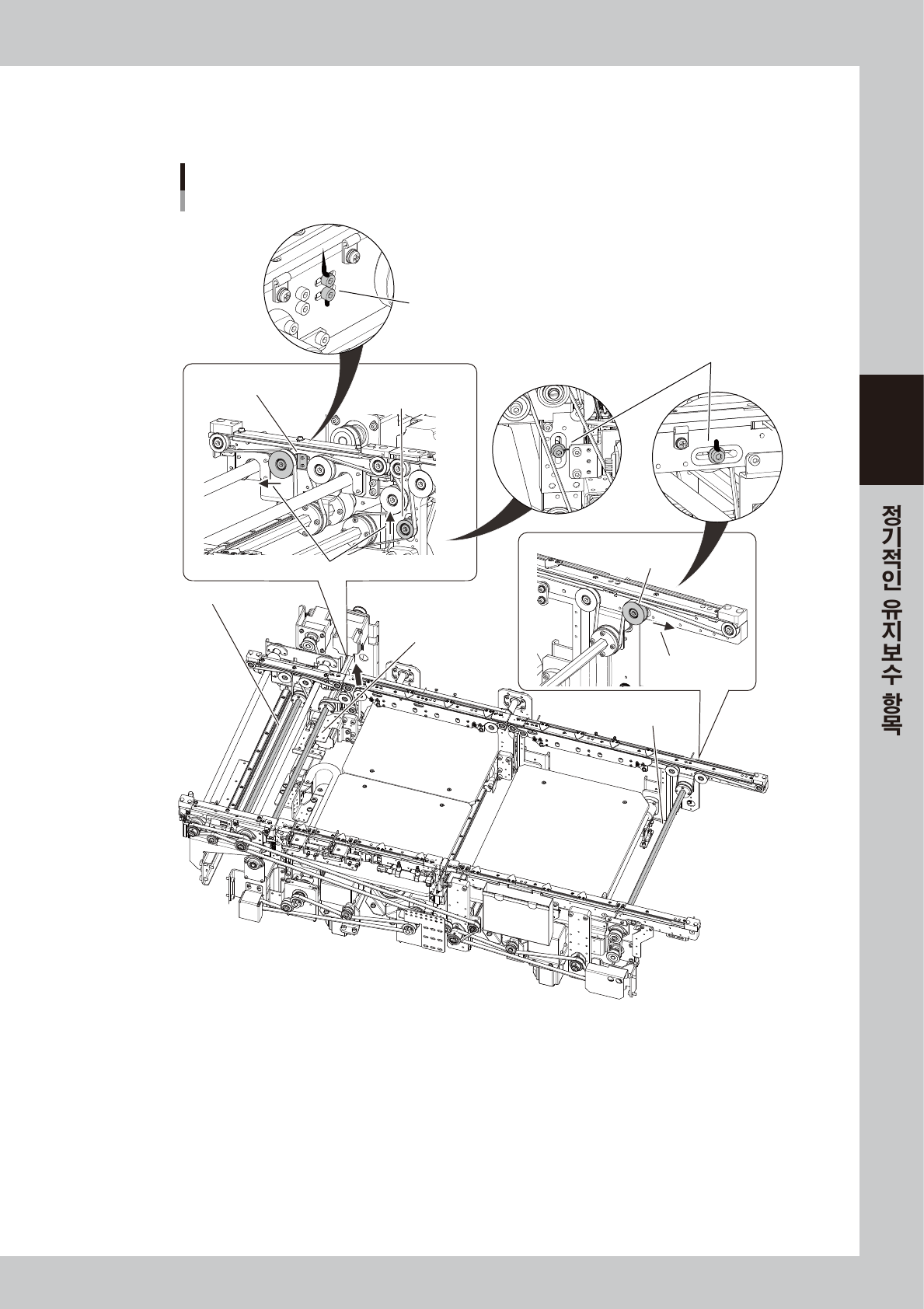 정기적인 유지보수 항목