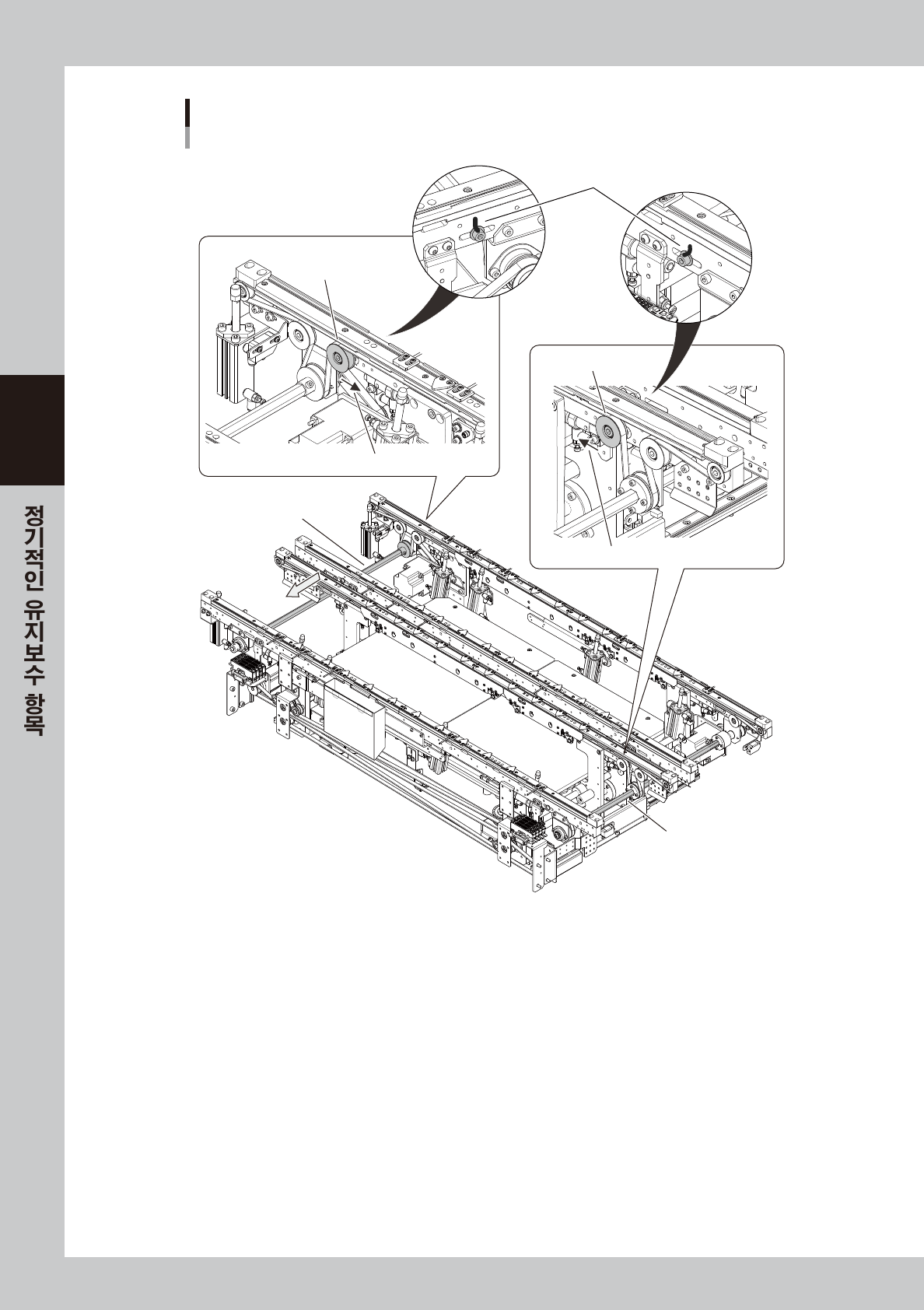 정기적인 유지보수 항목