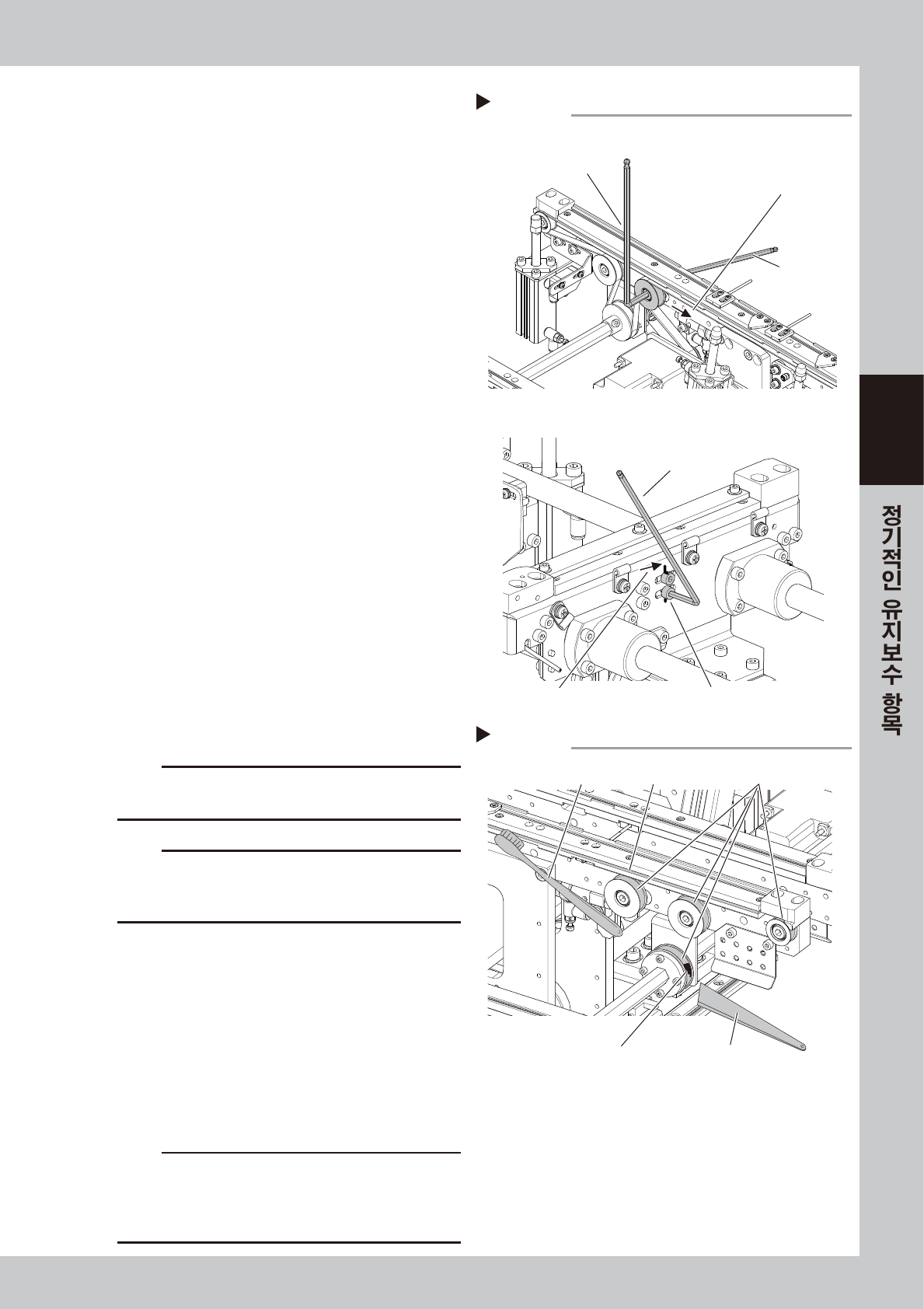 정기적인 유지보수 항목