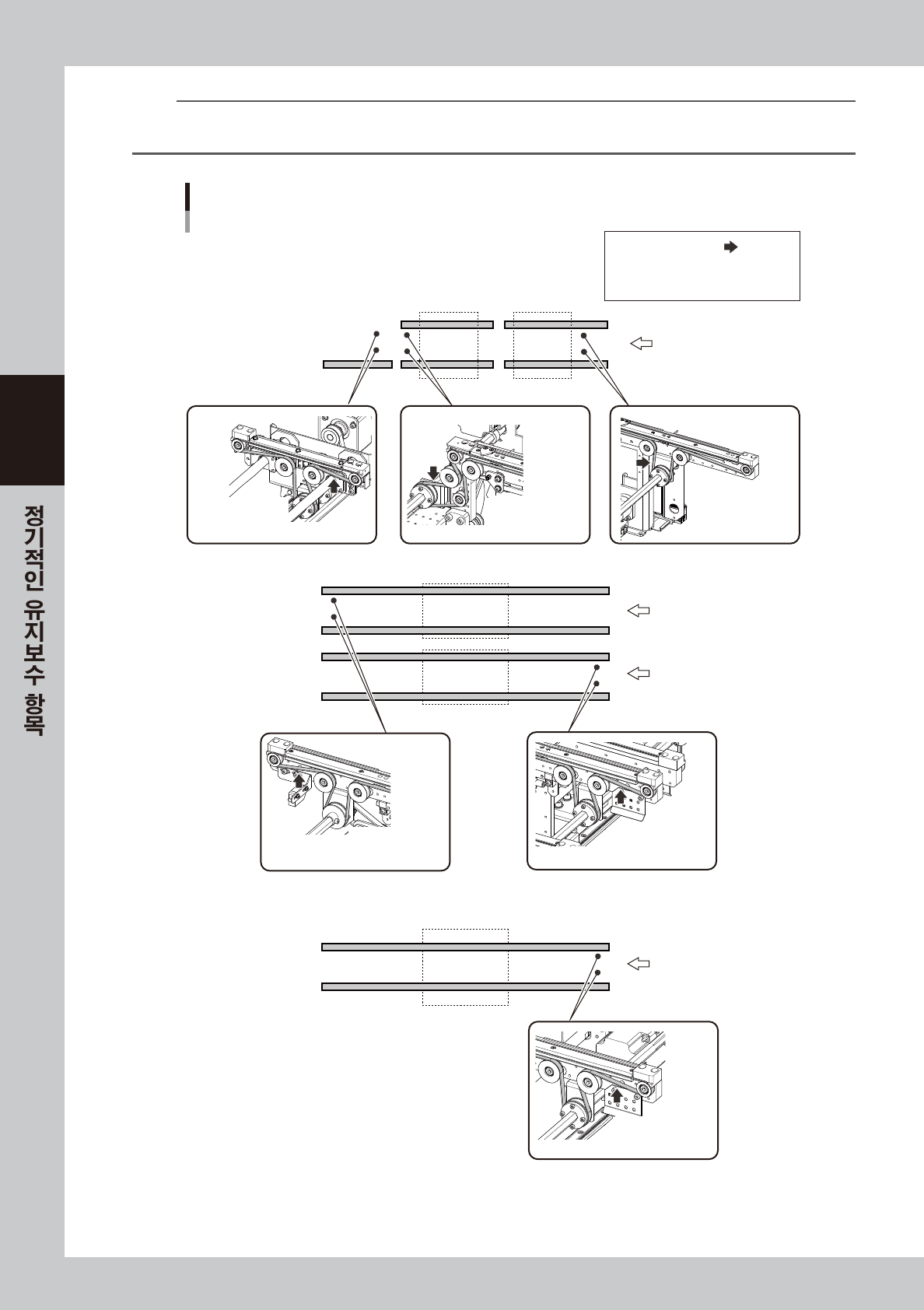 정기적인 유지보수 항목