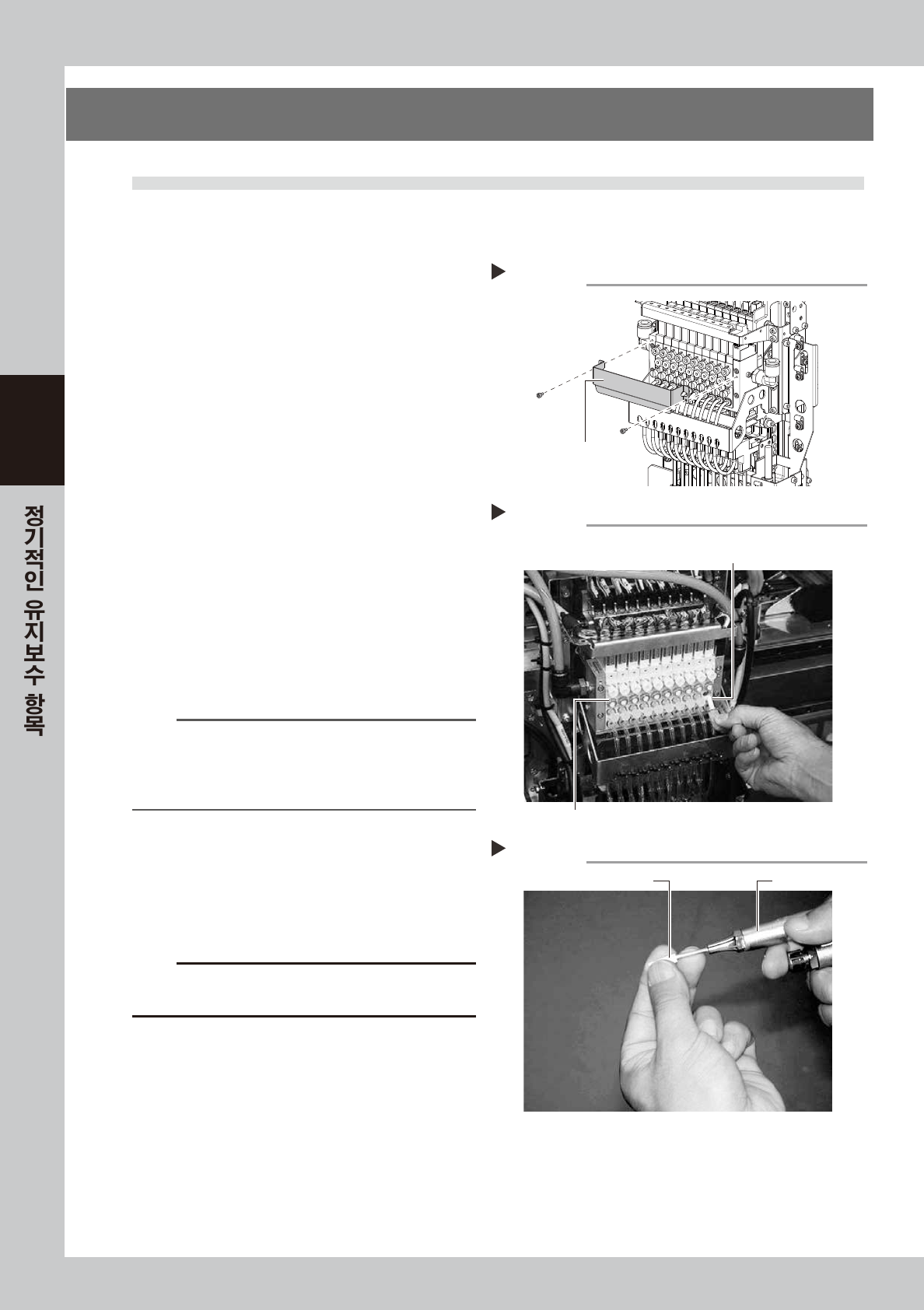 정기적인 유지보수 항목