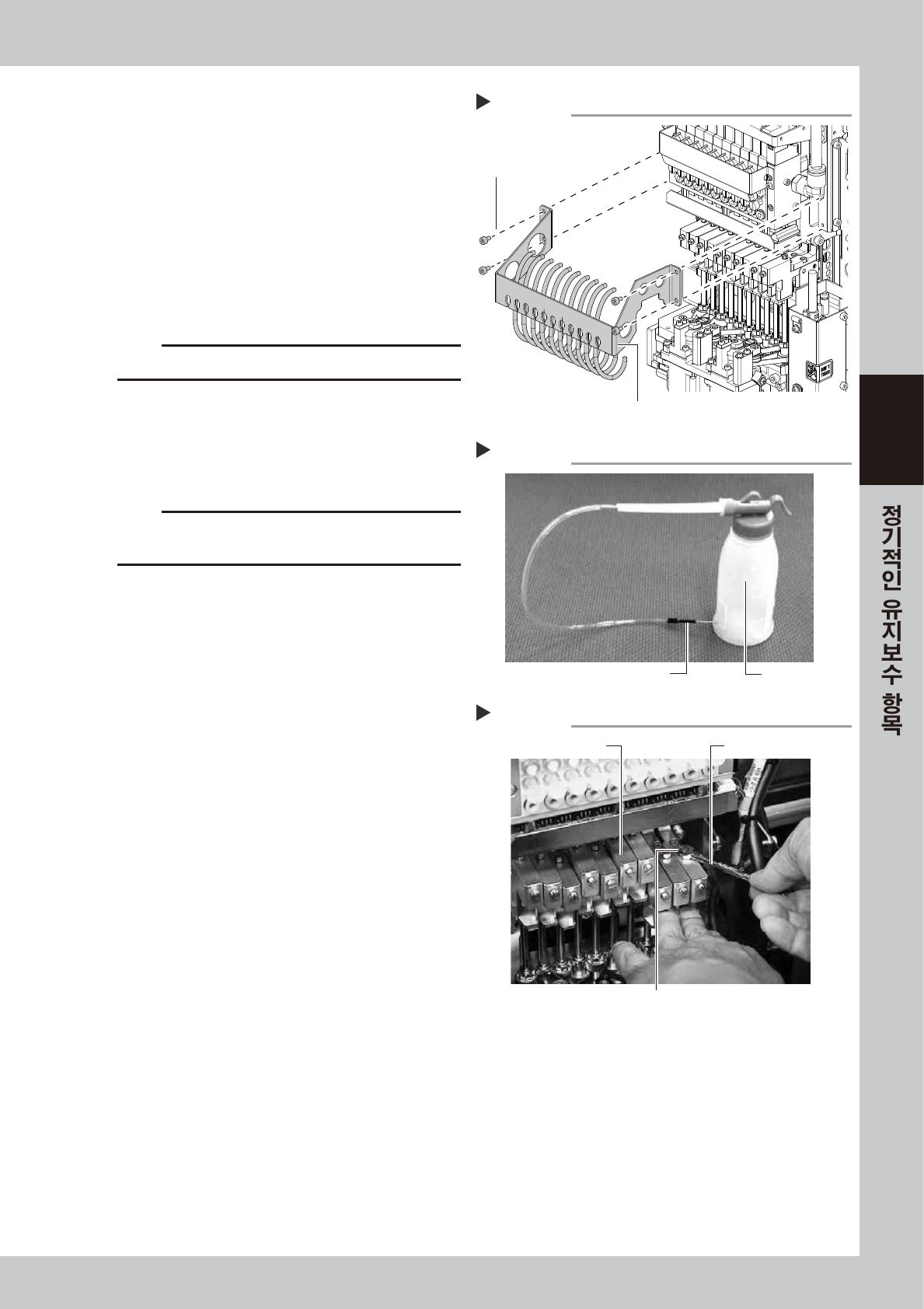 정기적인 유지보수 항목