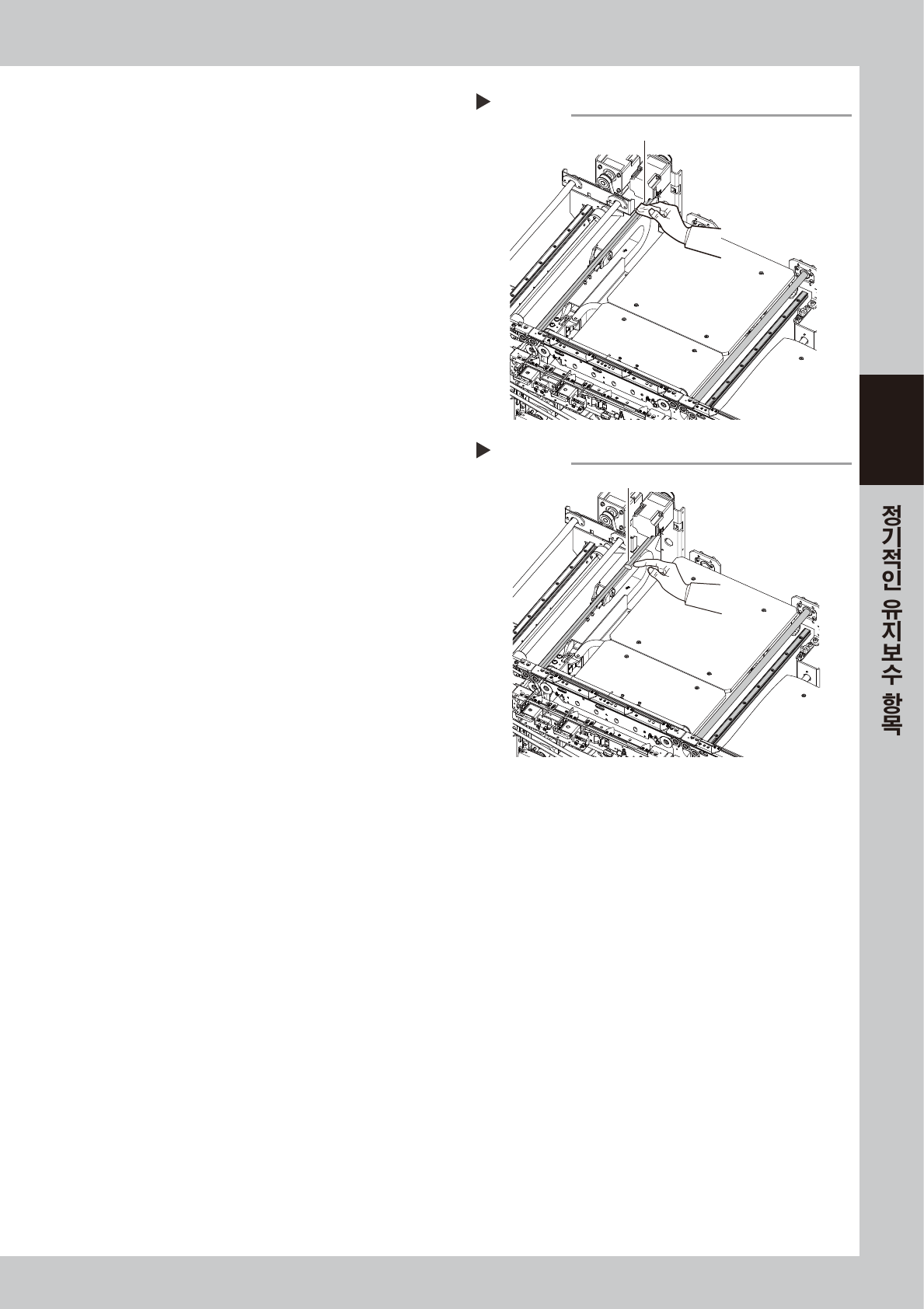 정기적인 유지보수 항목