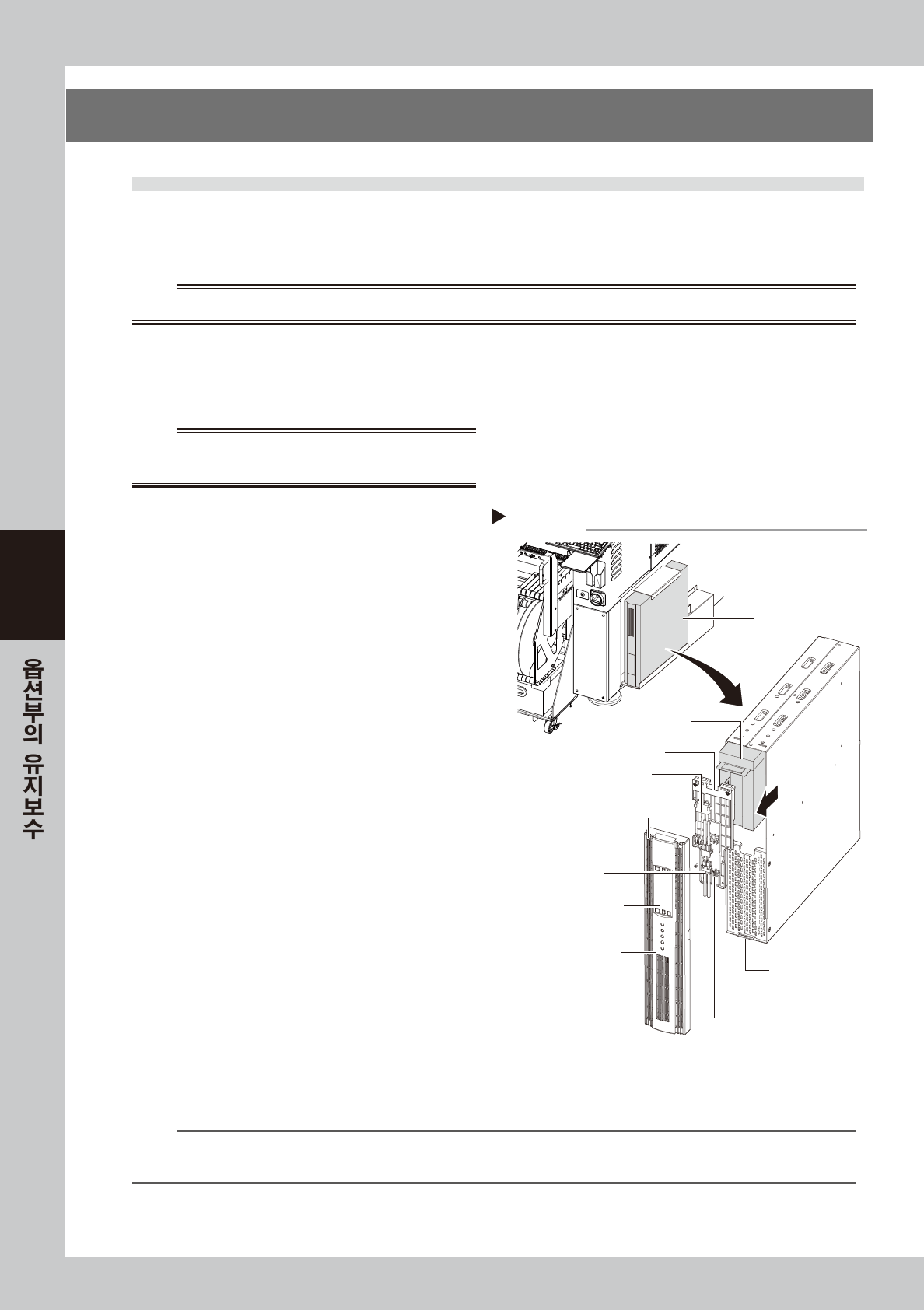 옵션부의 유지보수