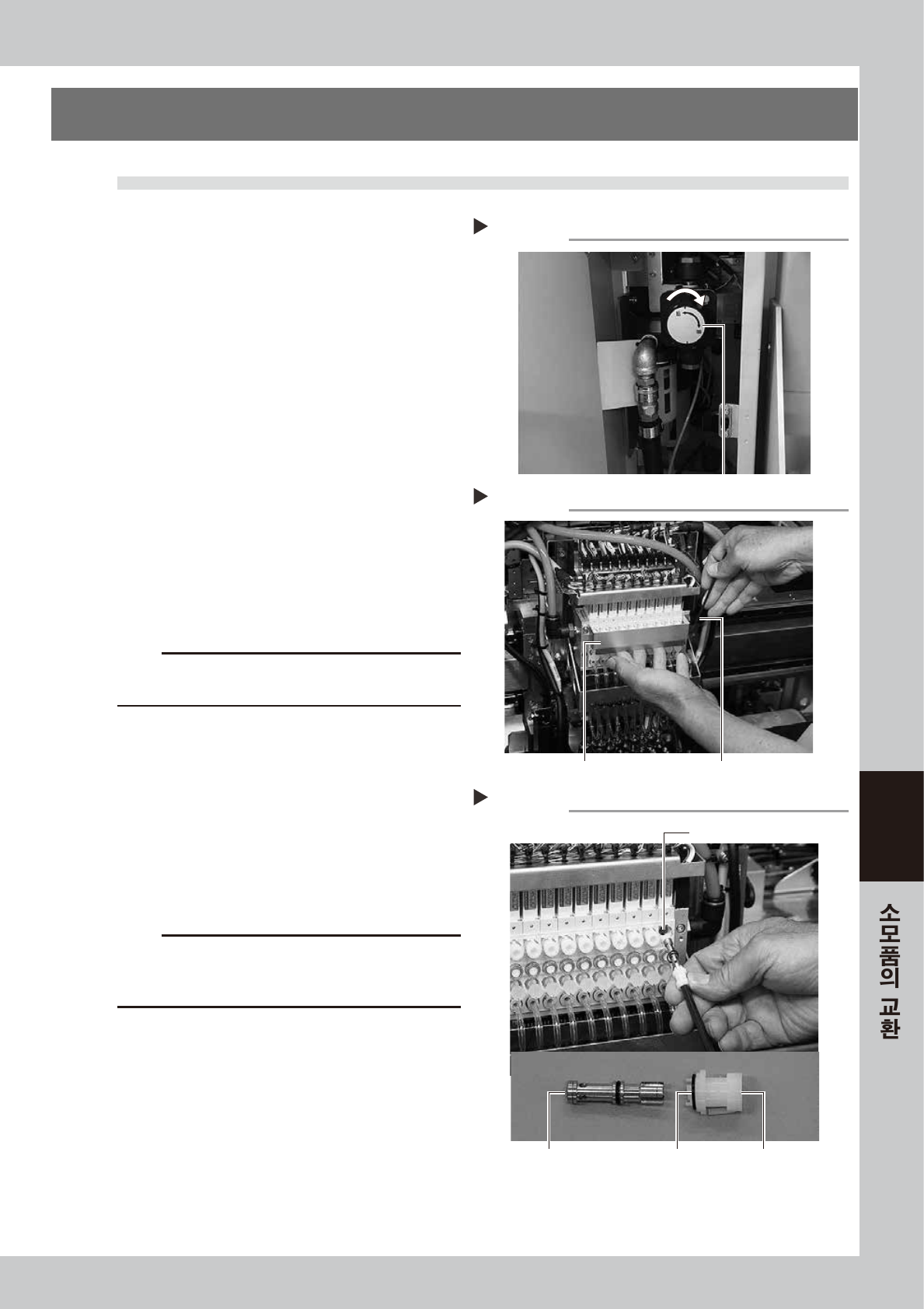 소모품의 교환