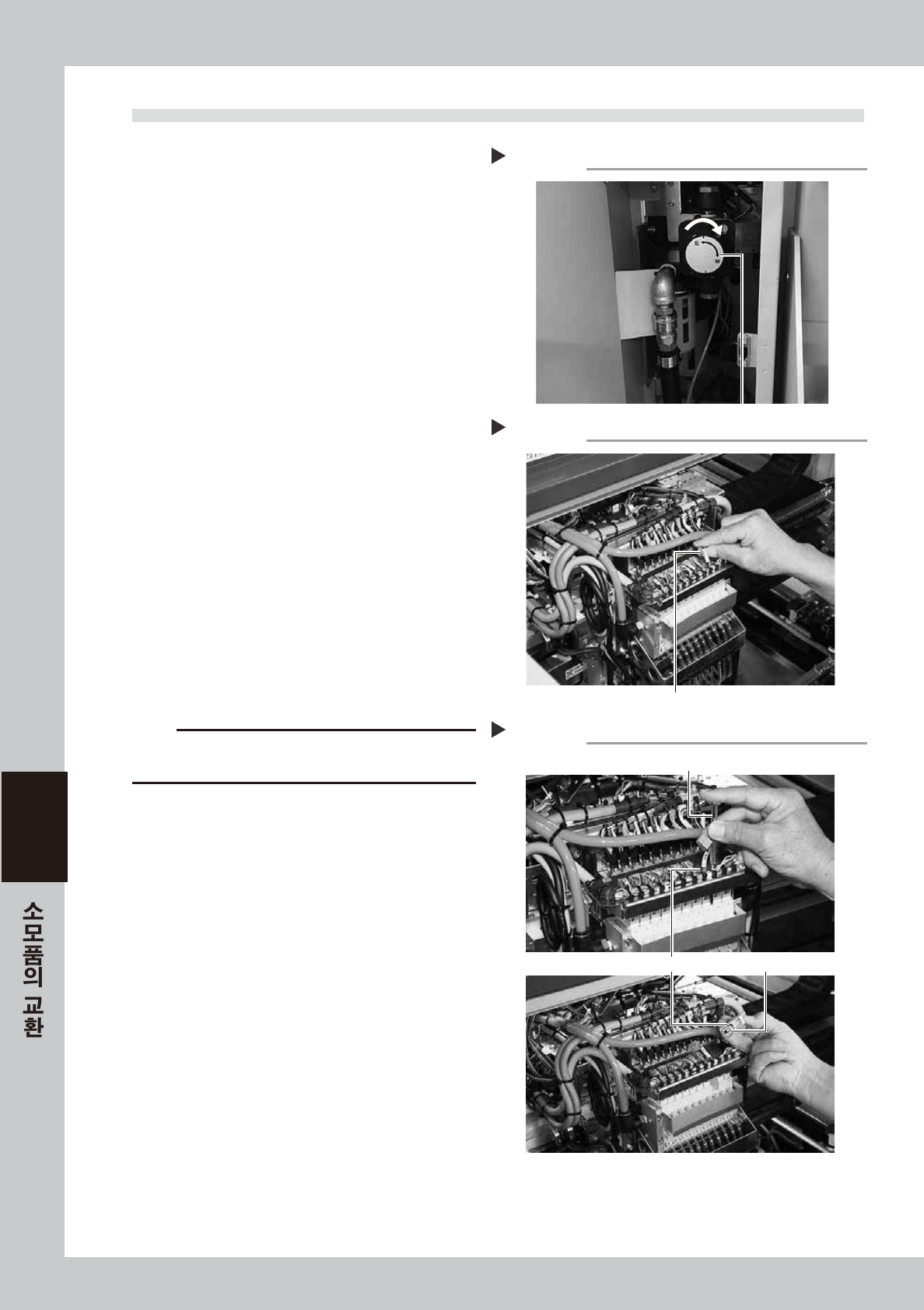 소모품의 교환