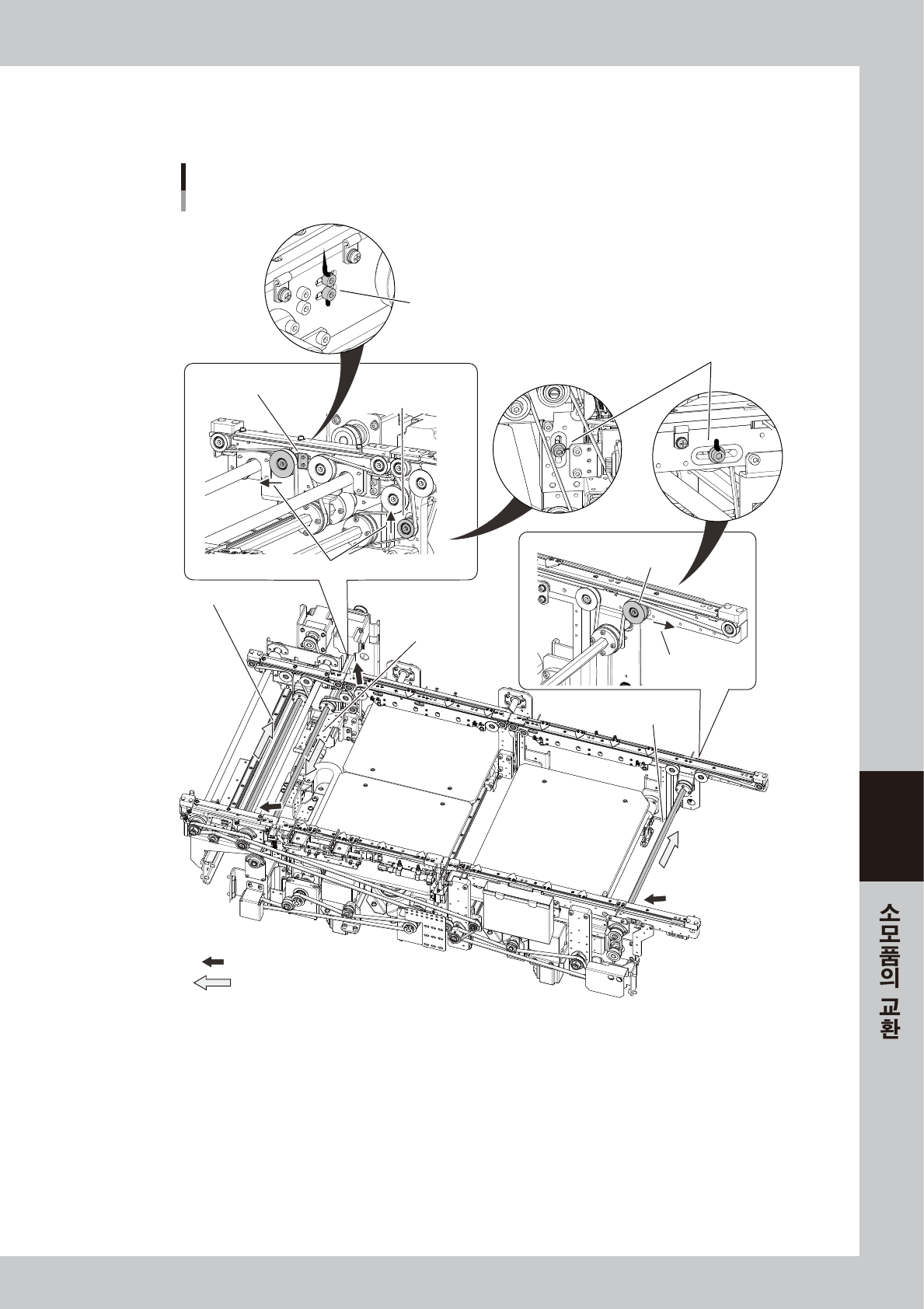 소모품의 교환