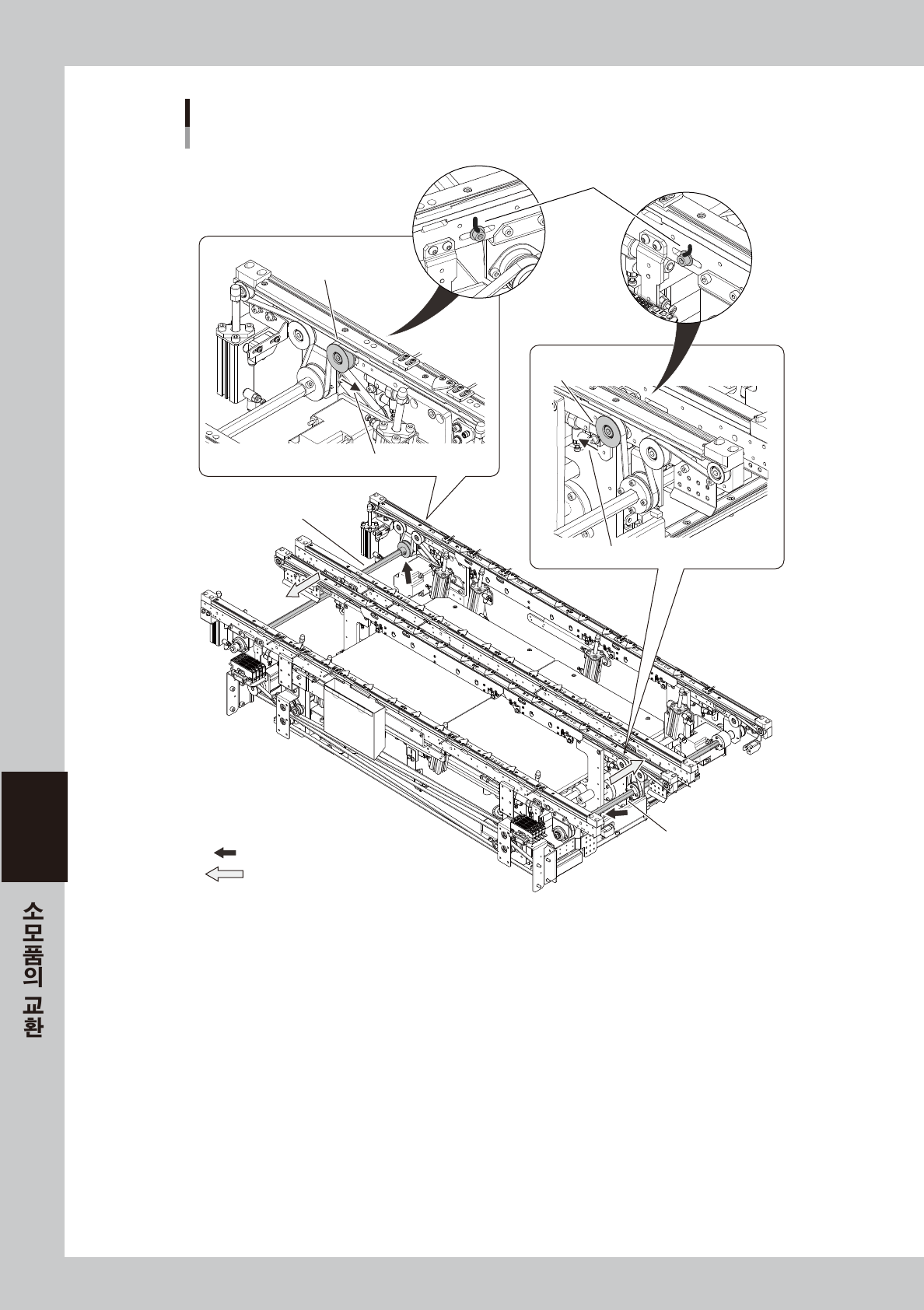 소모품의 교환