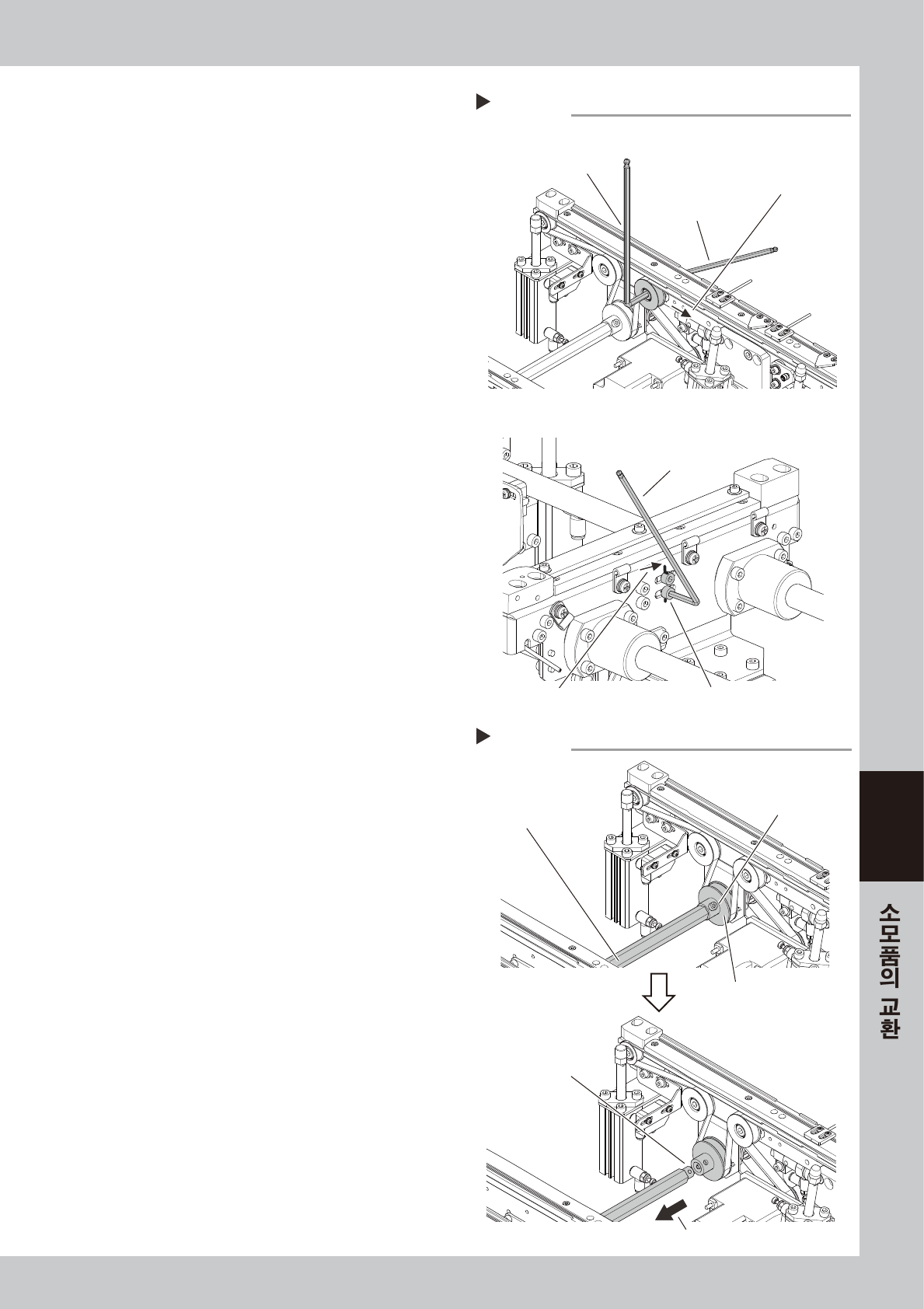 소모품의 교환