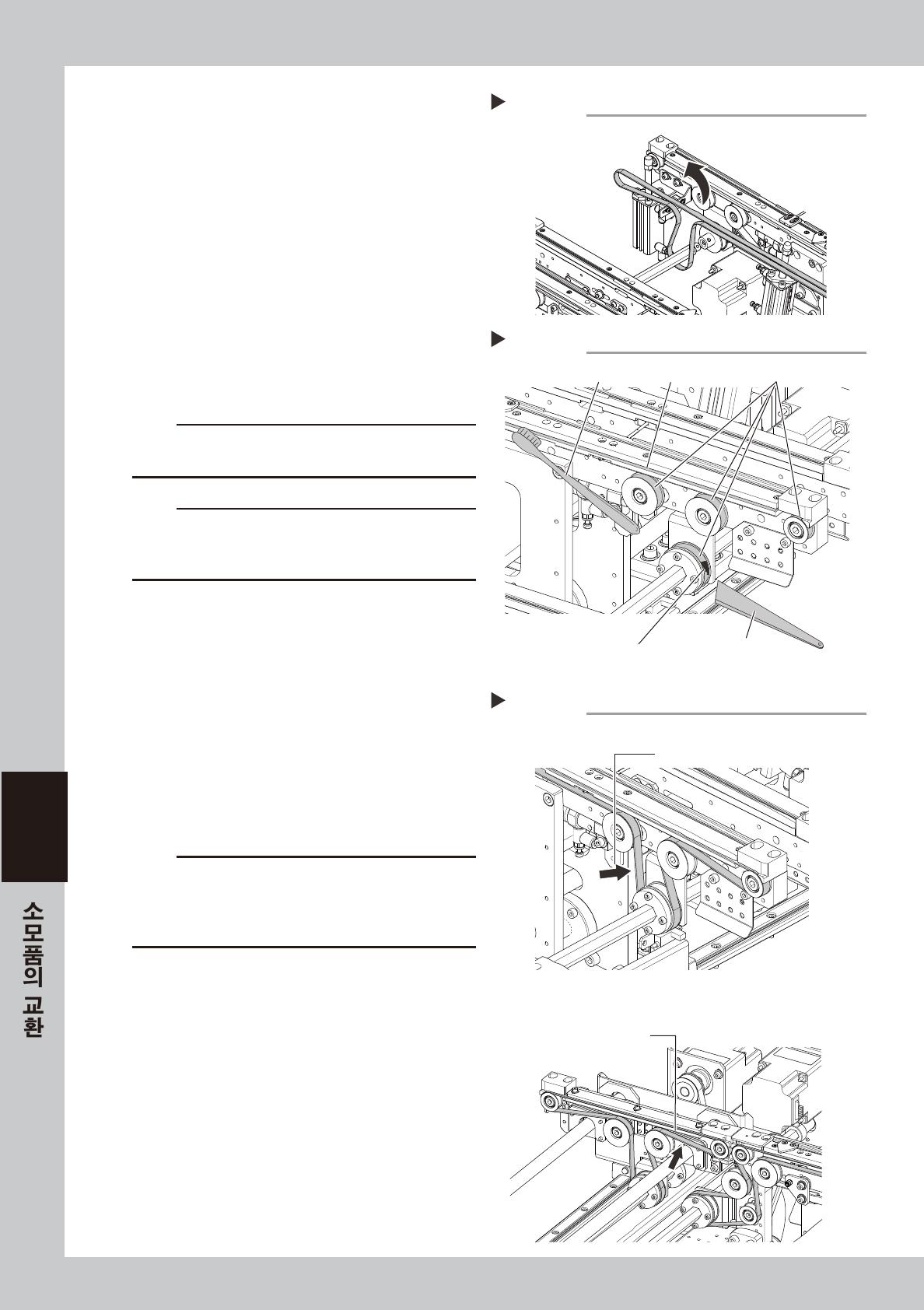 소모품의 교환