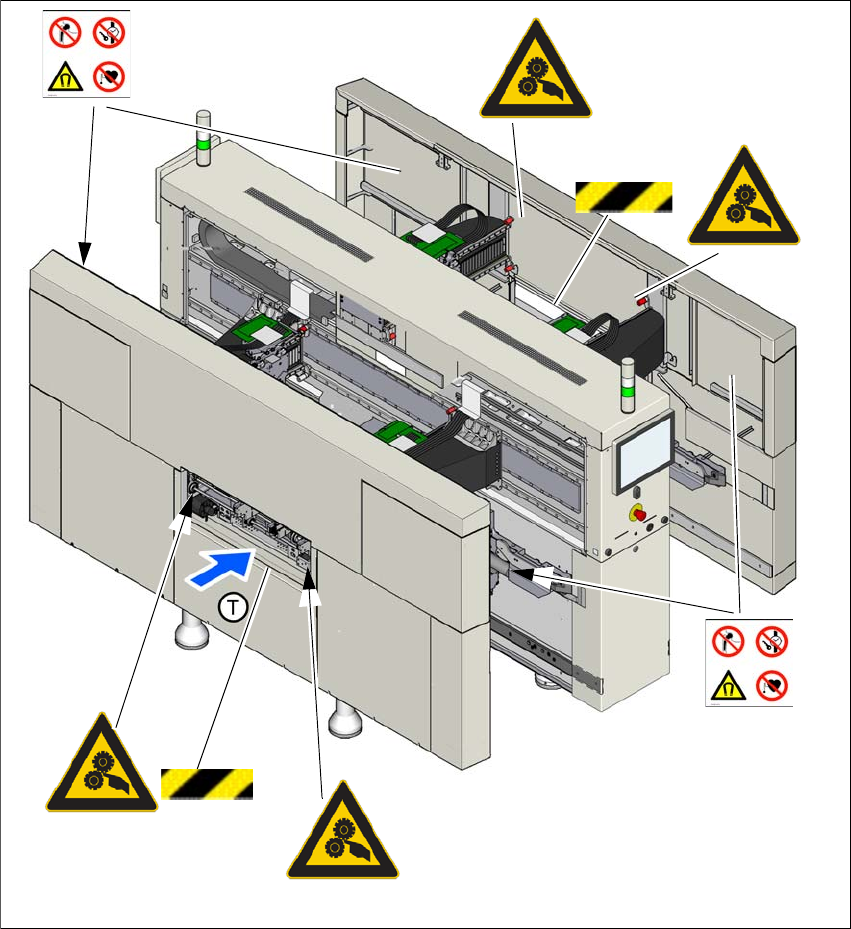 T