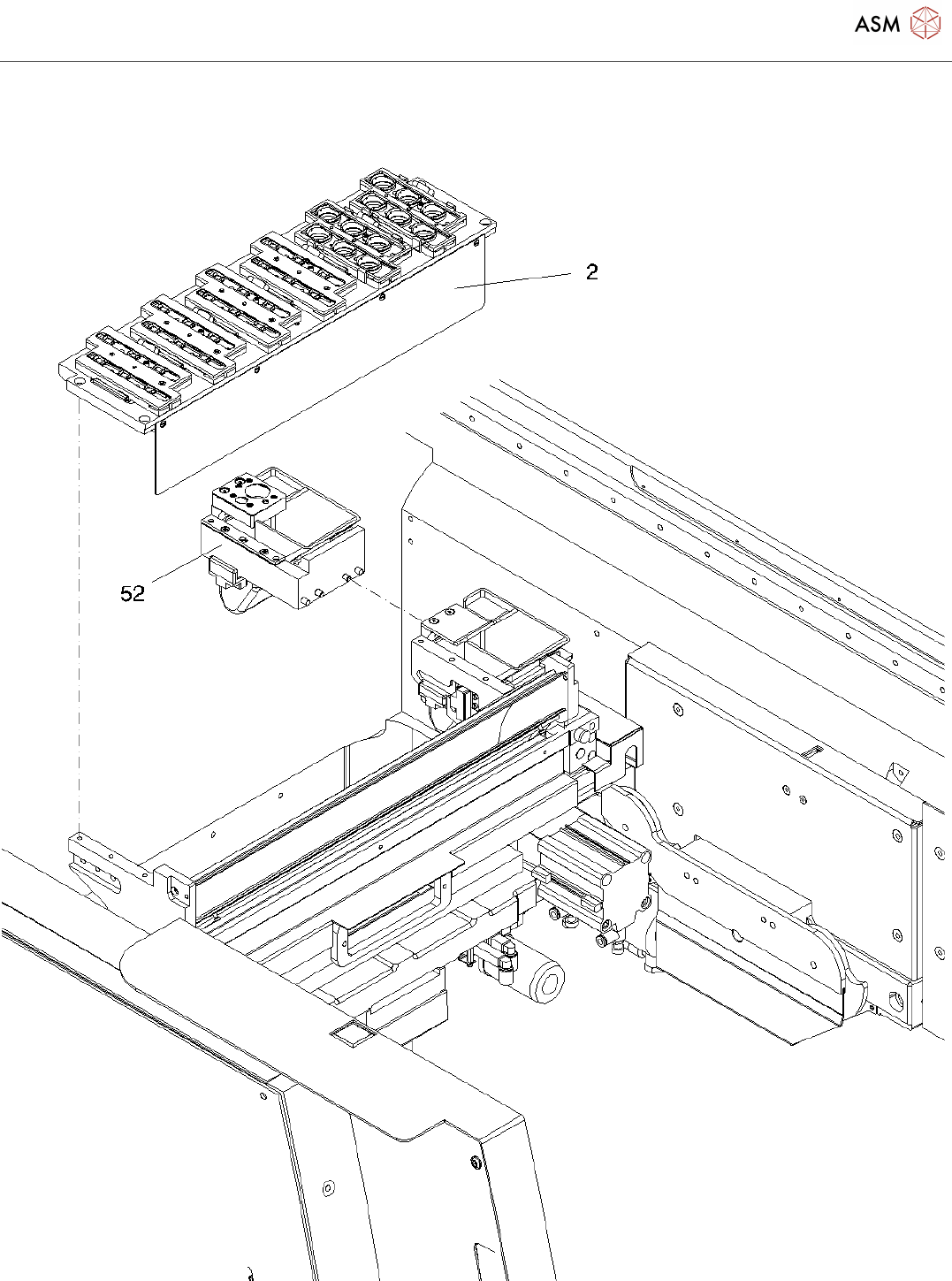 ASM

2

52