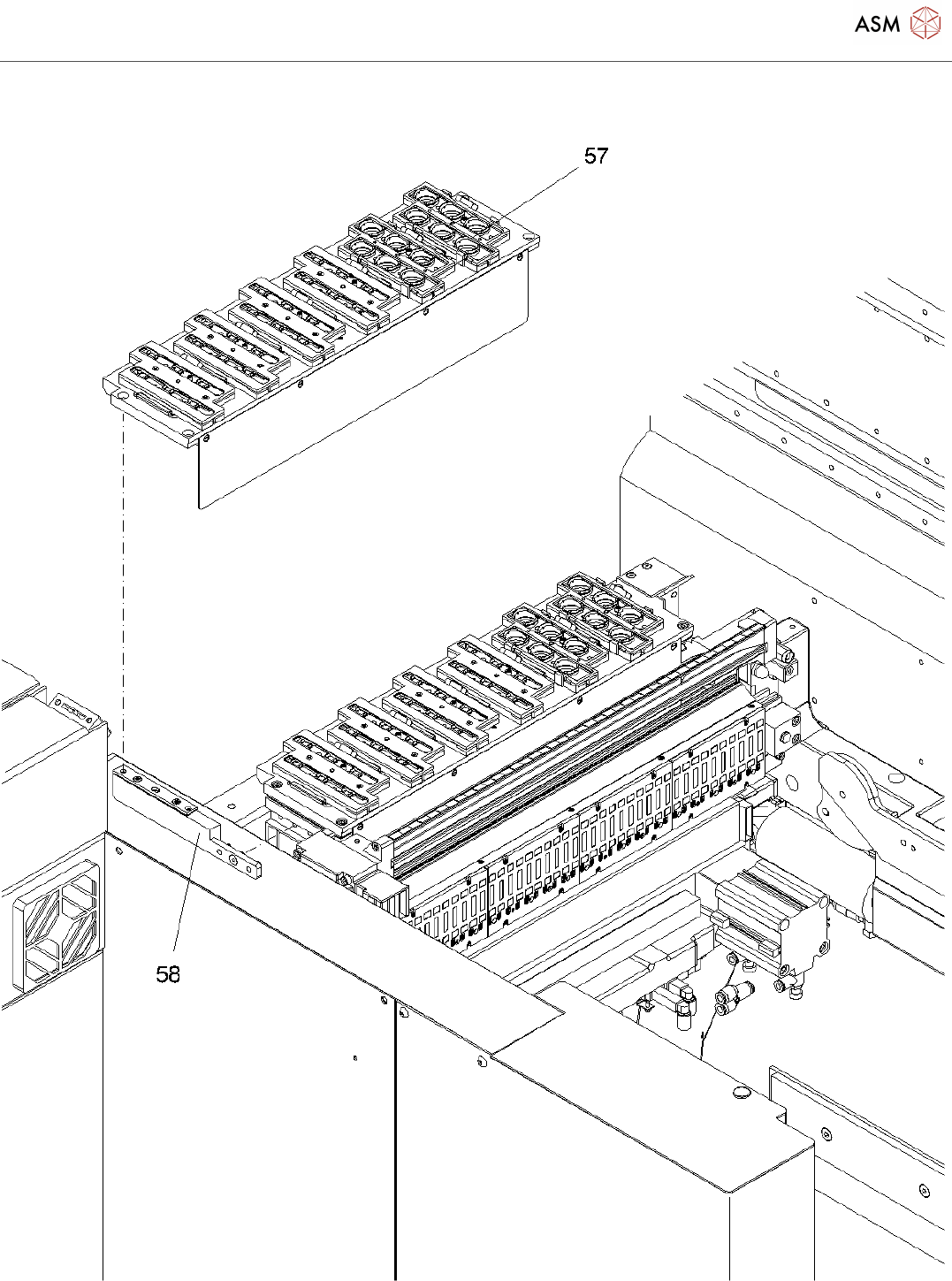 ASM

57

58