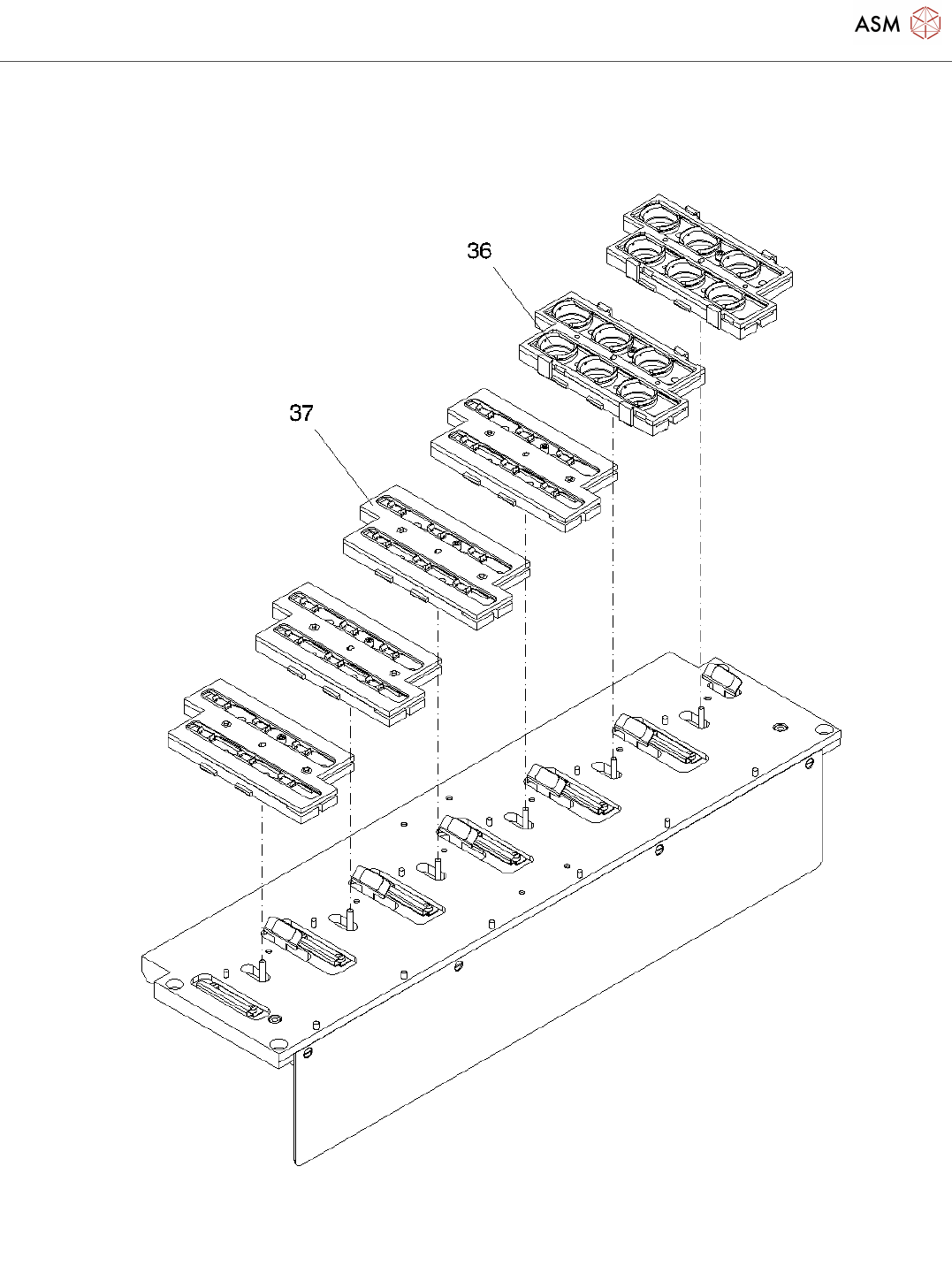 ASM

36

37