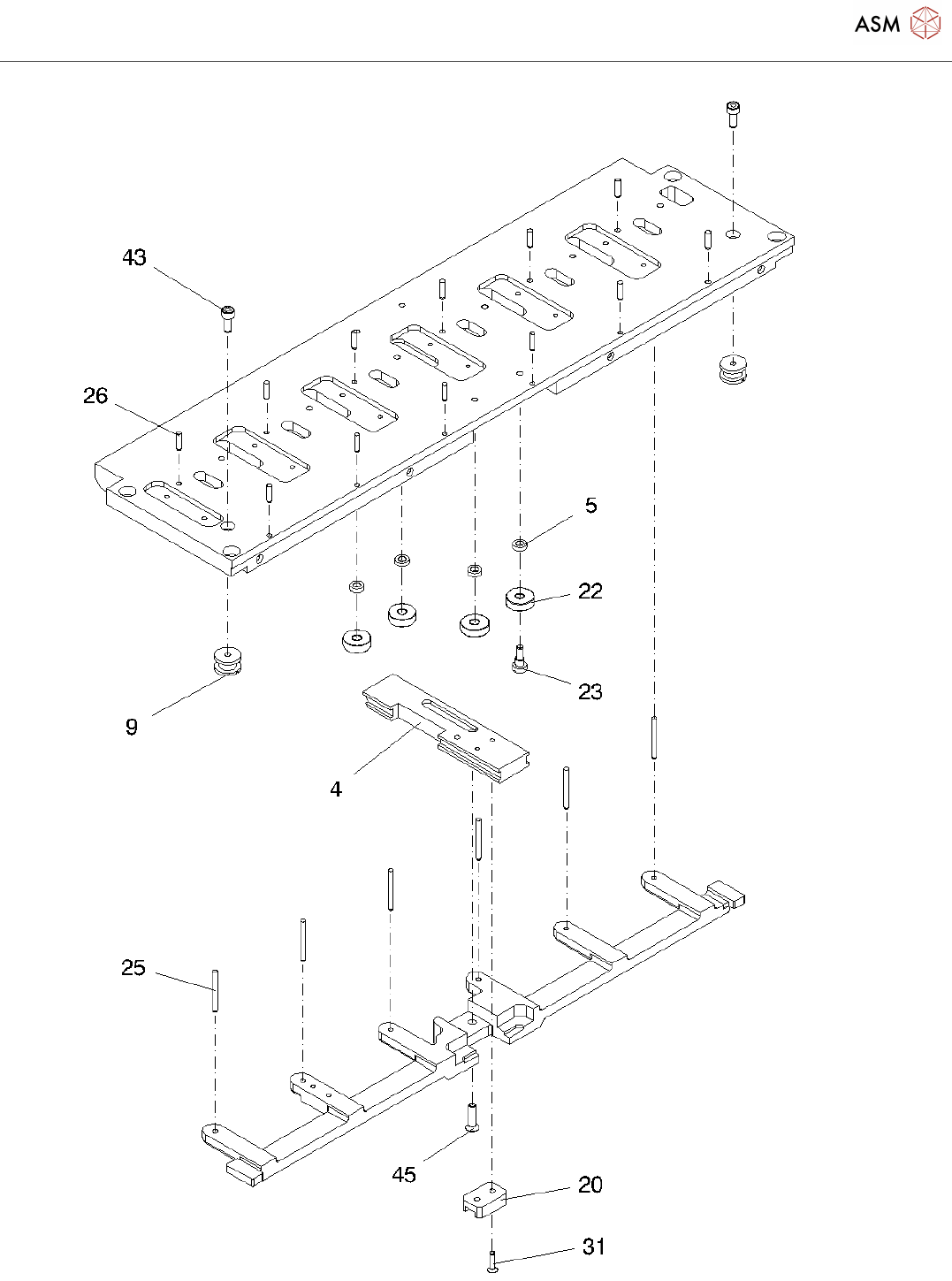 ASM

43

26

5

22

23

9

4

25

45

20

31