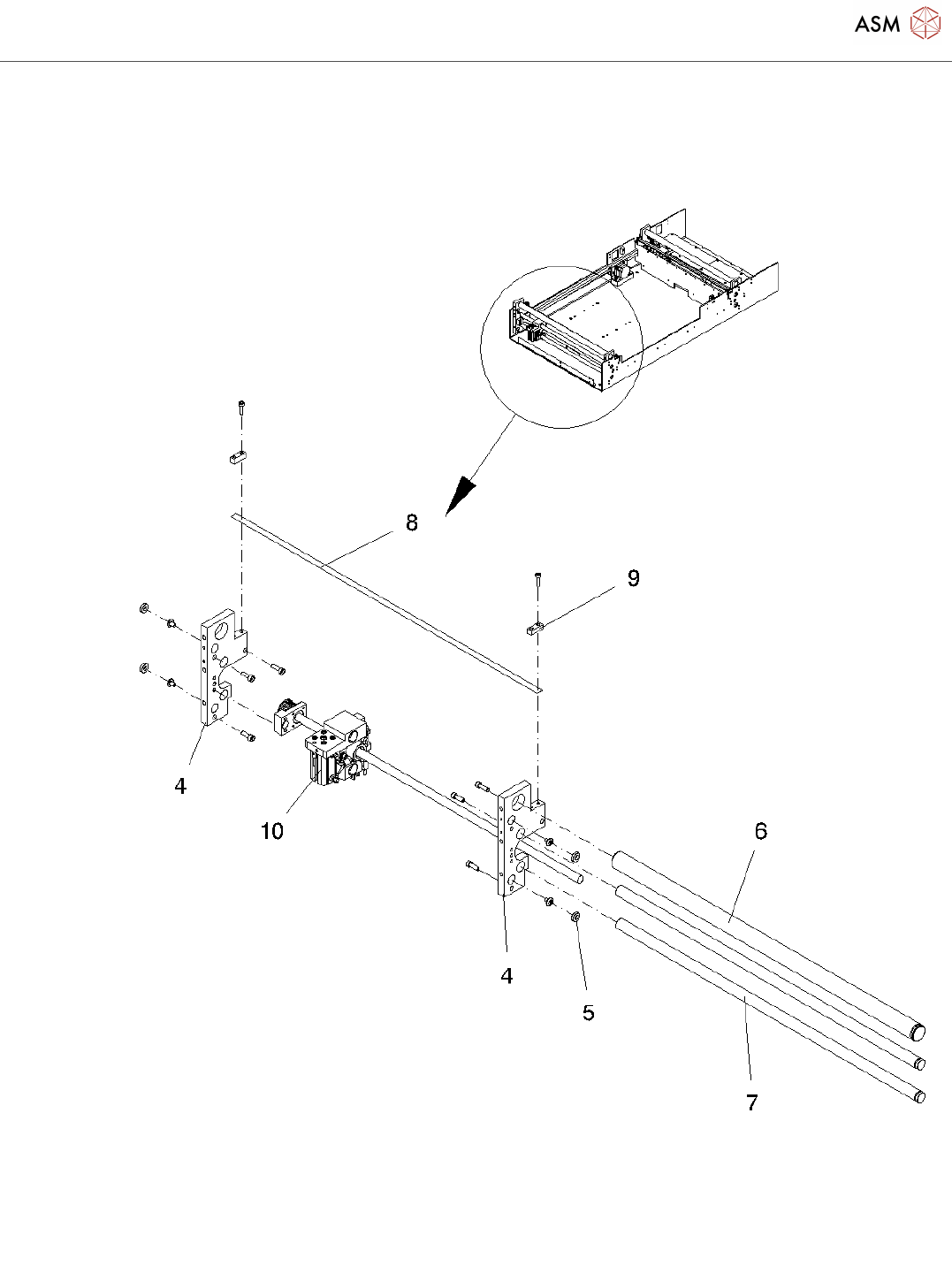 ASM

8

9

4

10

6

4

5

7