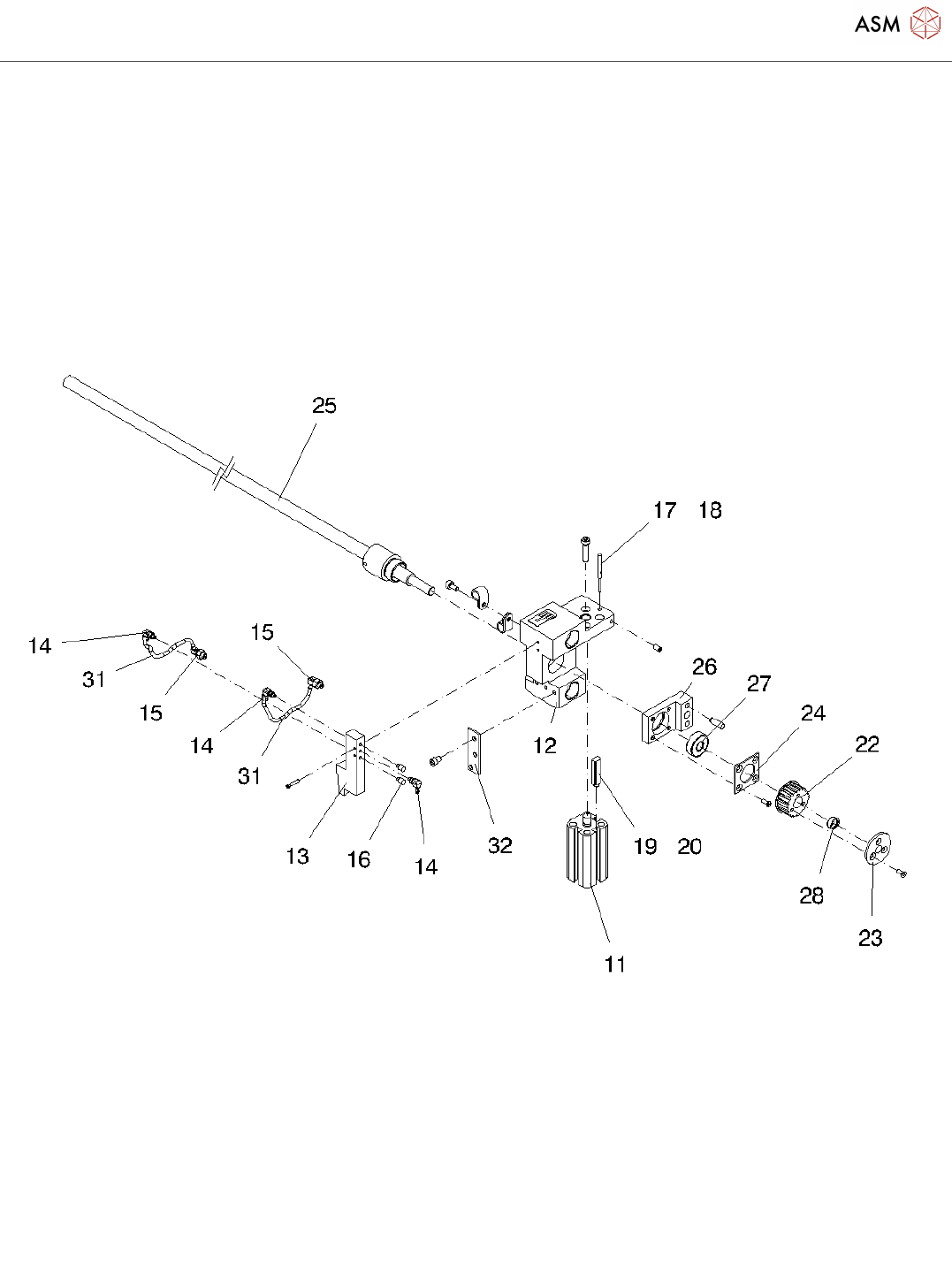 ASM

25

17 18

14
31
15
15
14
31
26
27
24
22
12
13
16
14
32
19 20
28
23
11