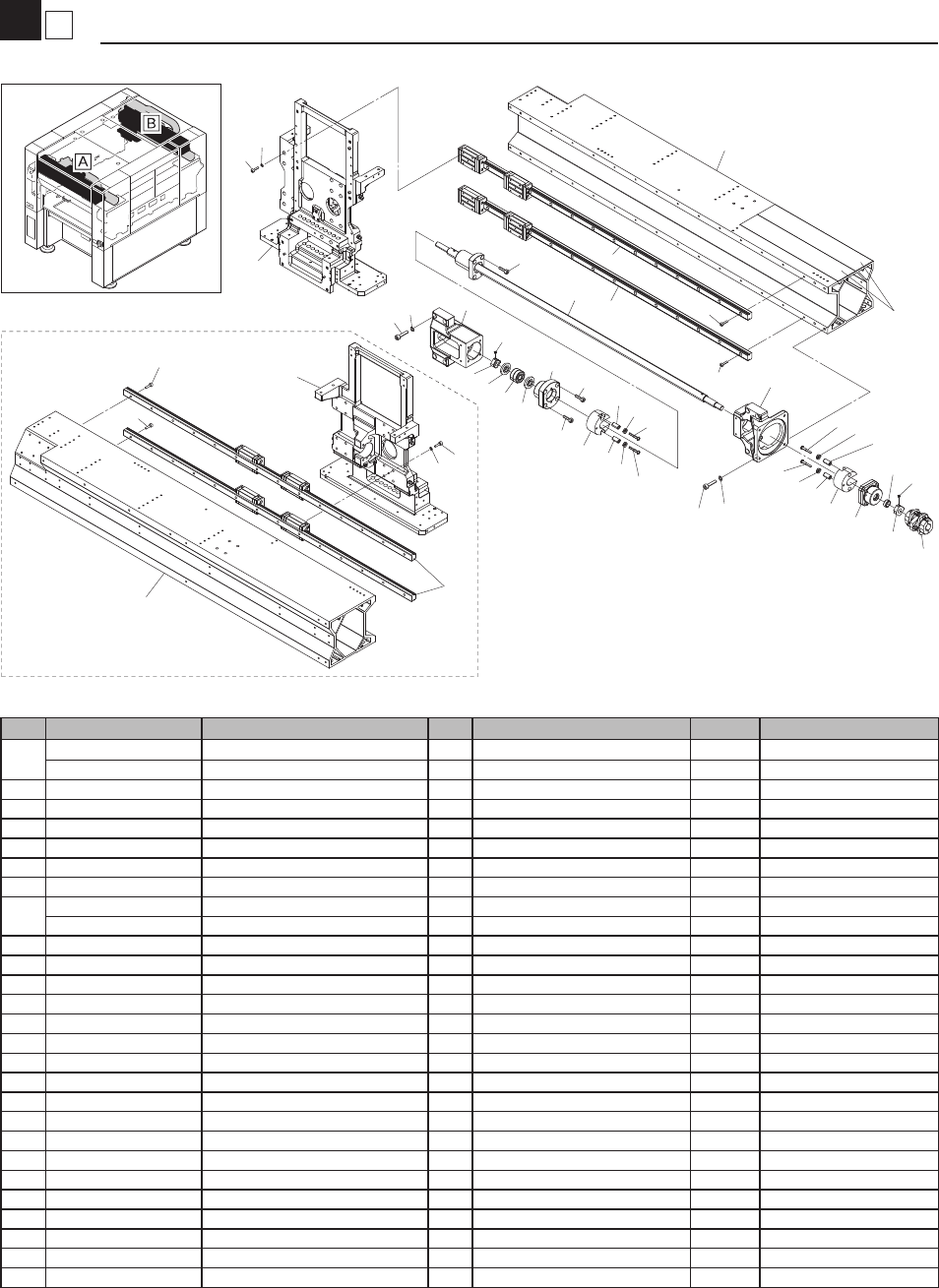 B

A