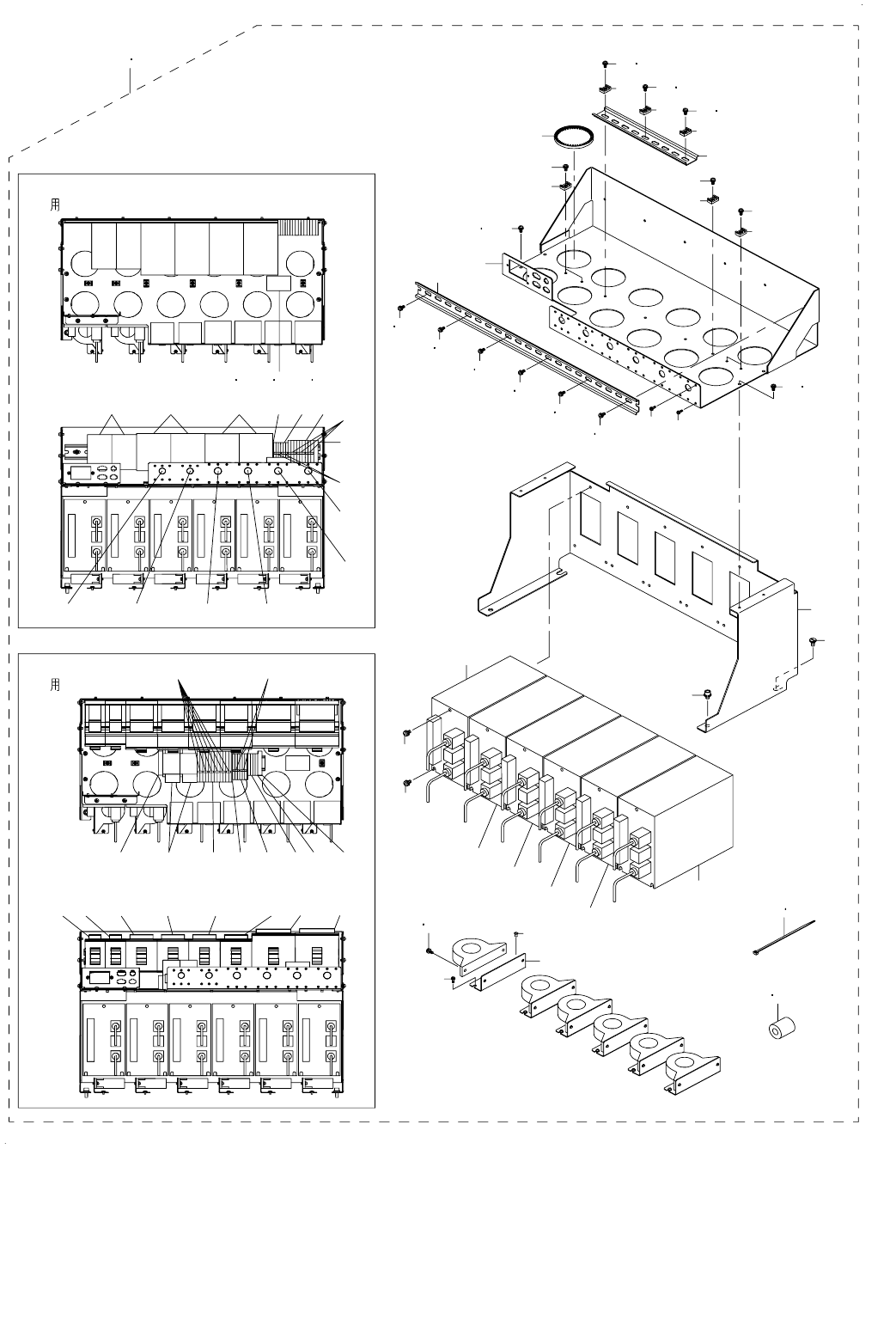 用

用