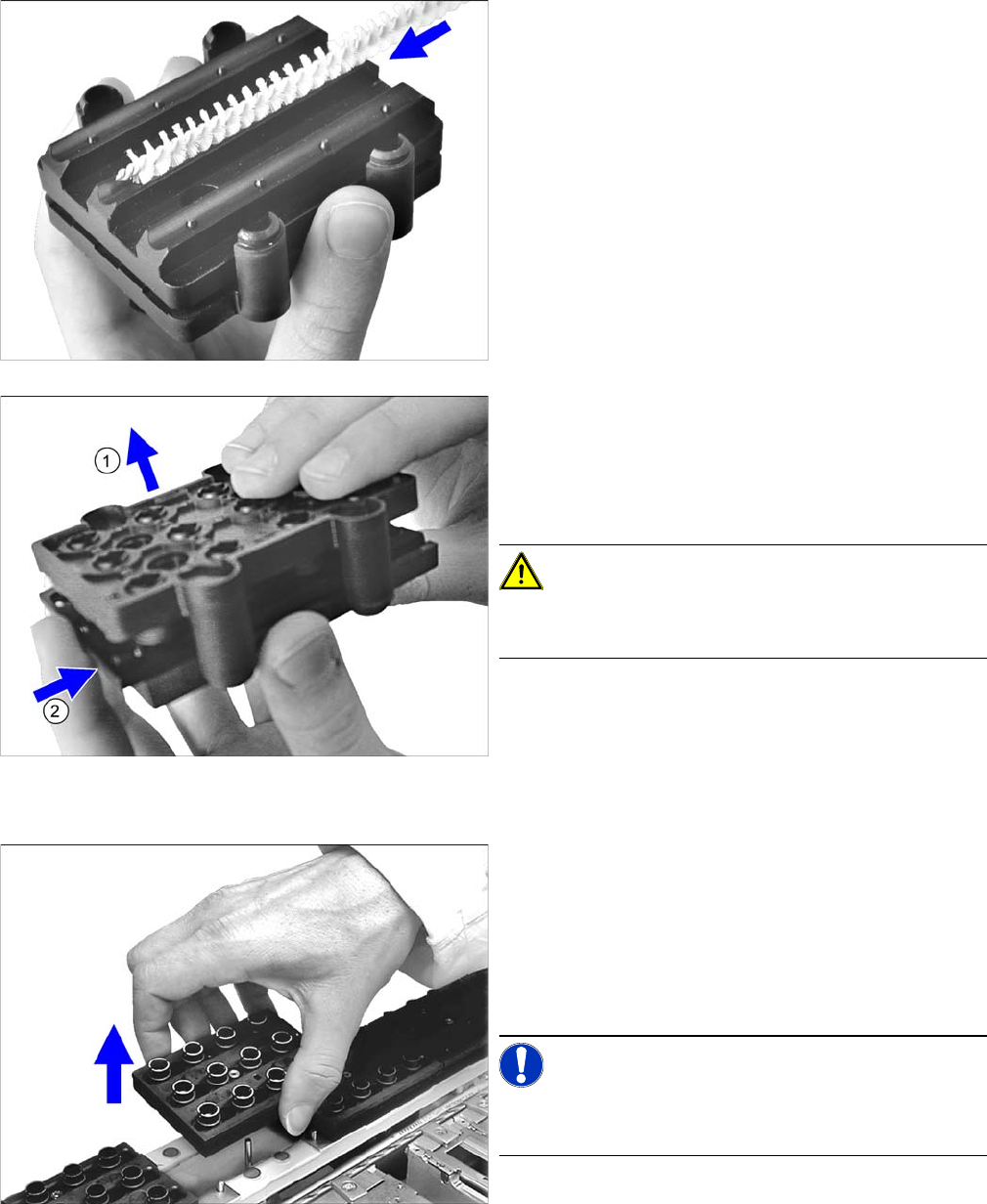 ①

②