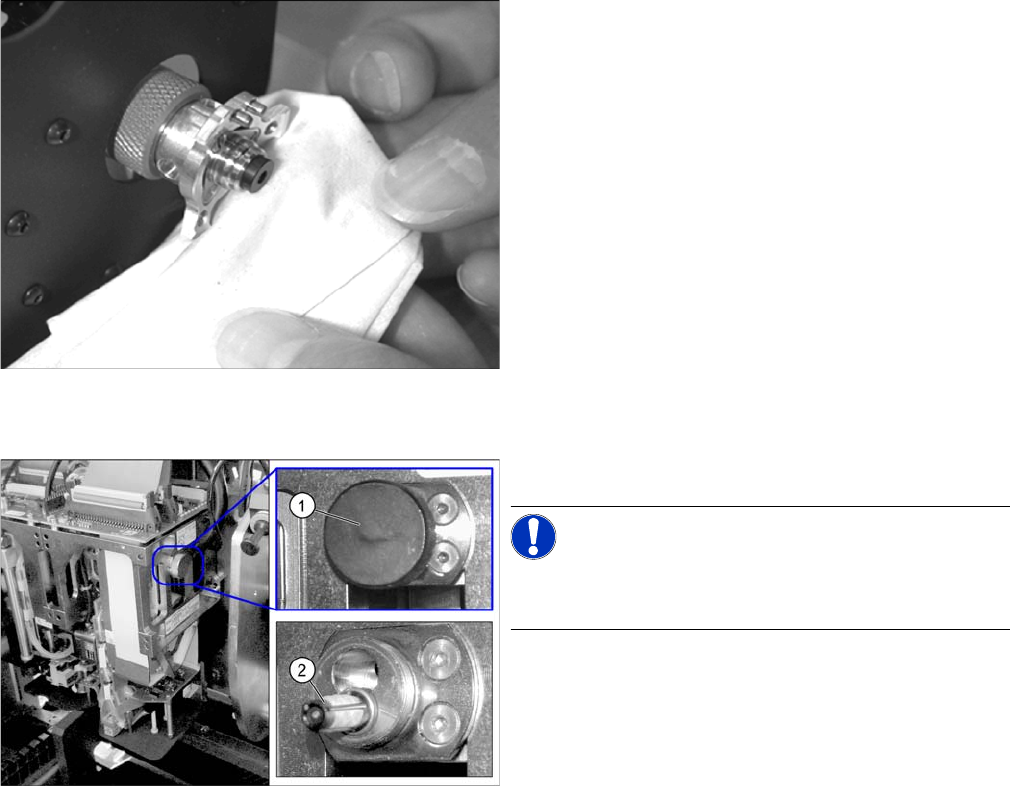 1

2