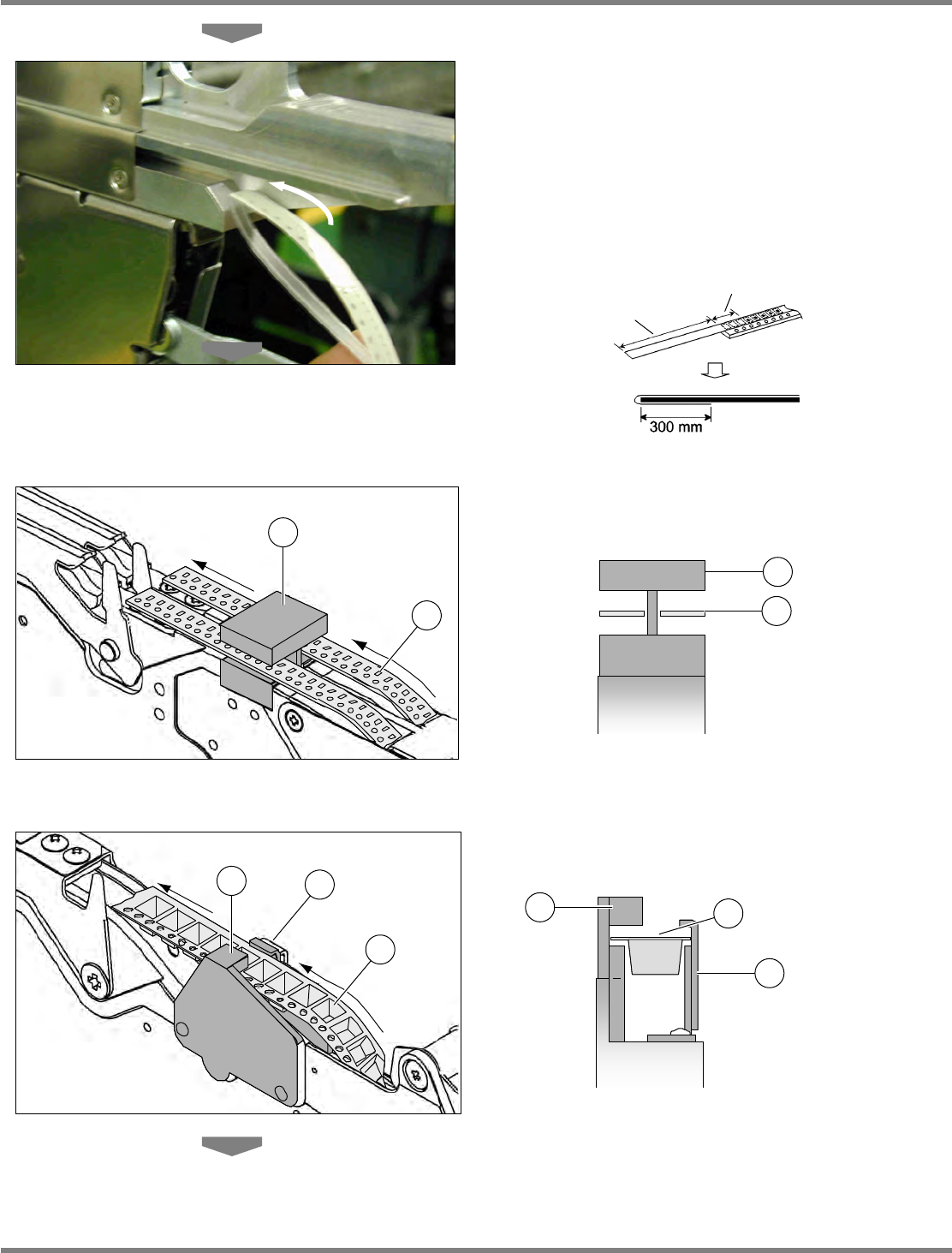 300 mm