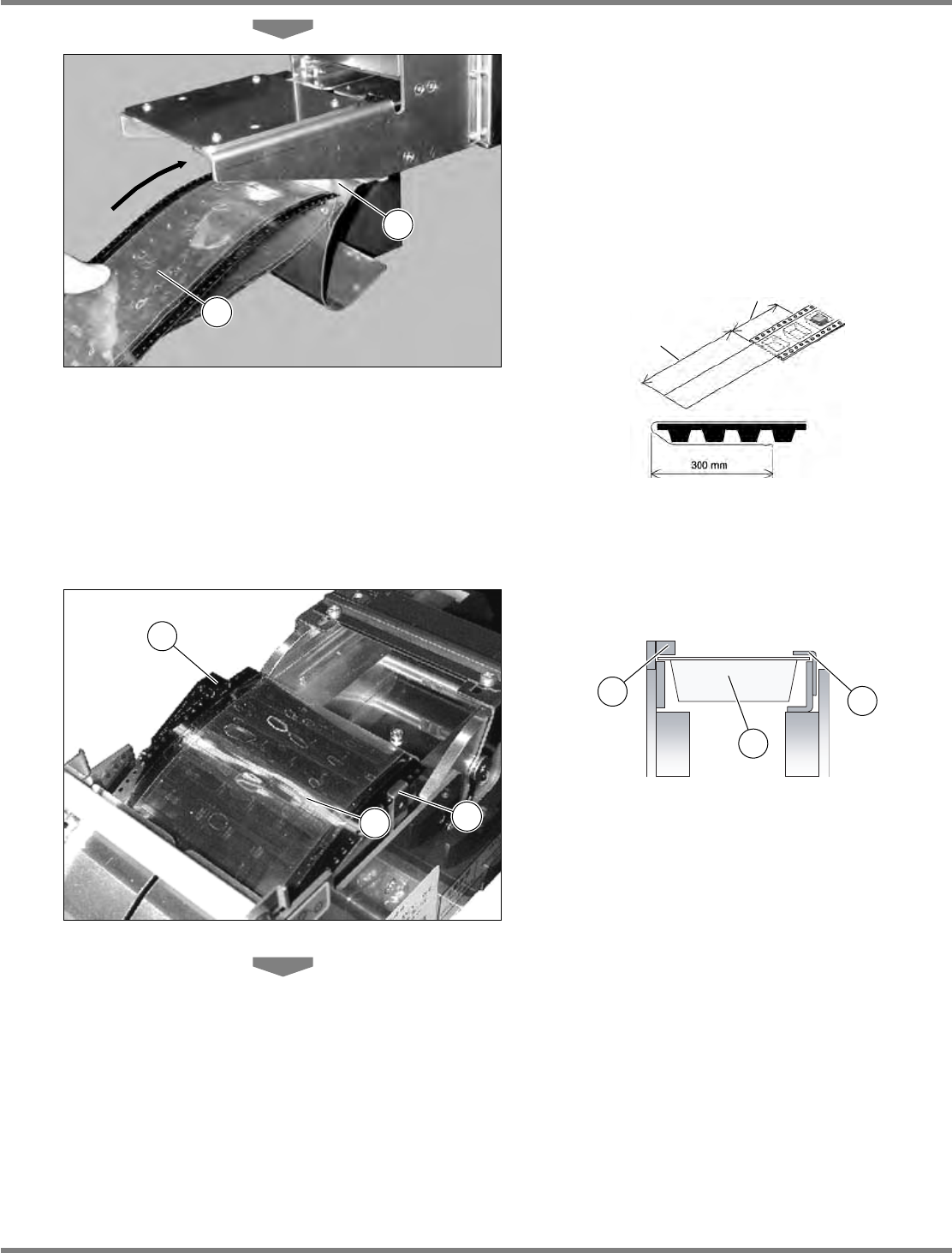 300 mm