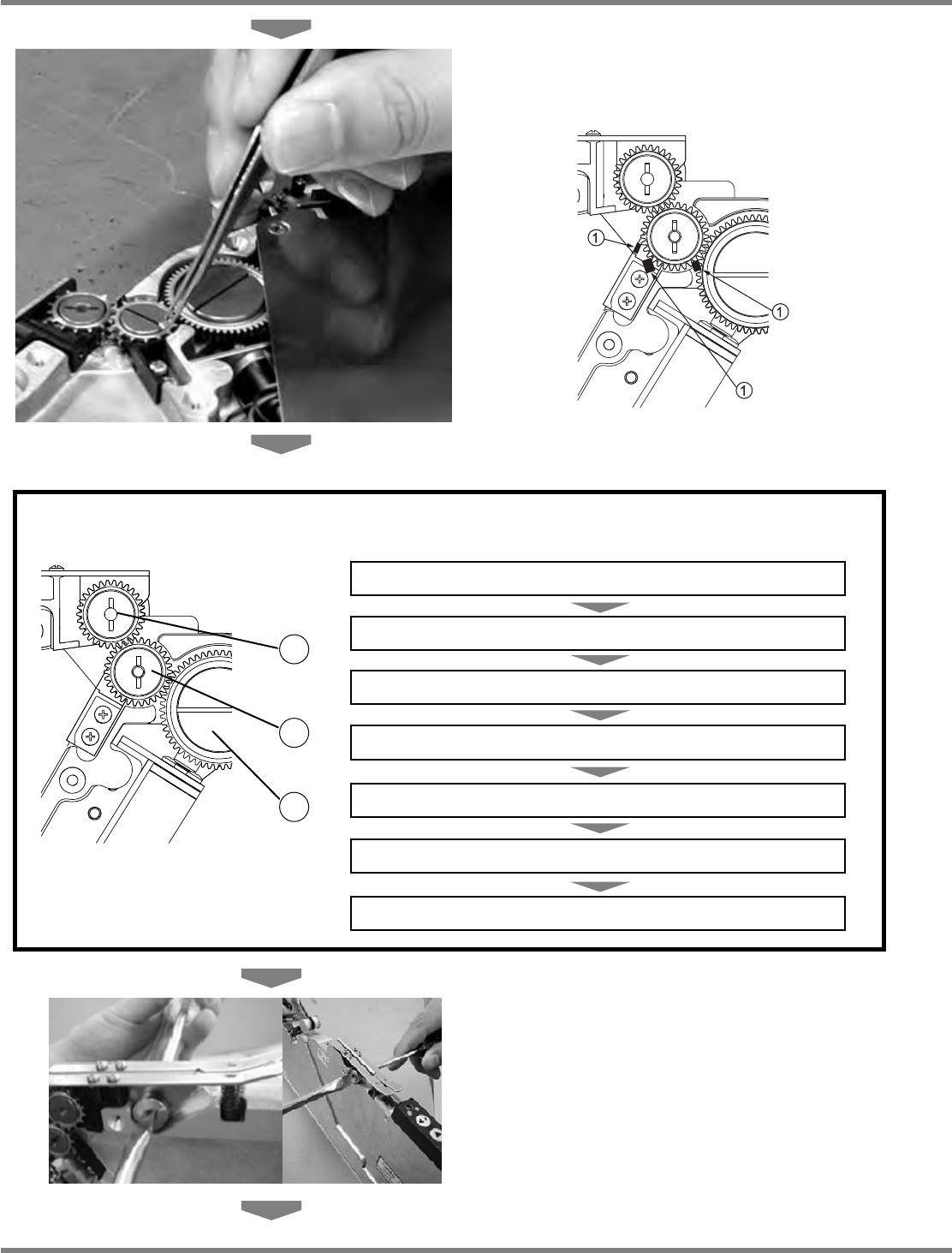 ①

①

①