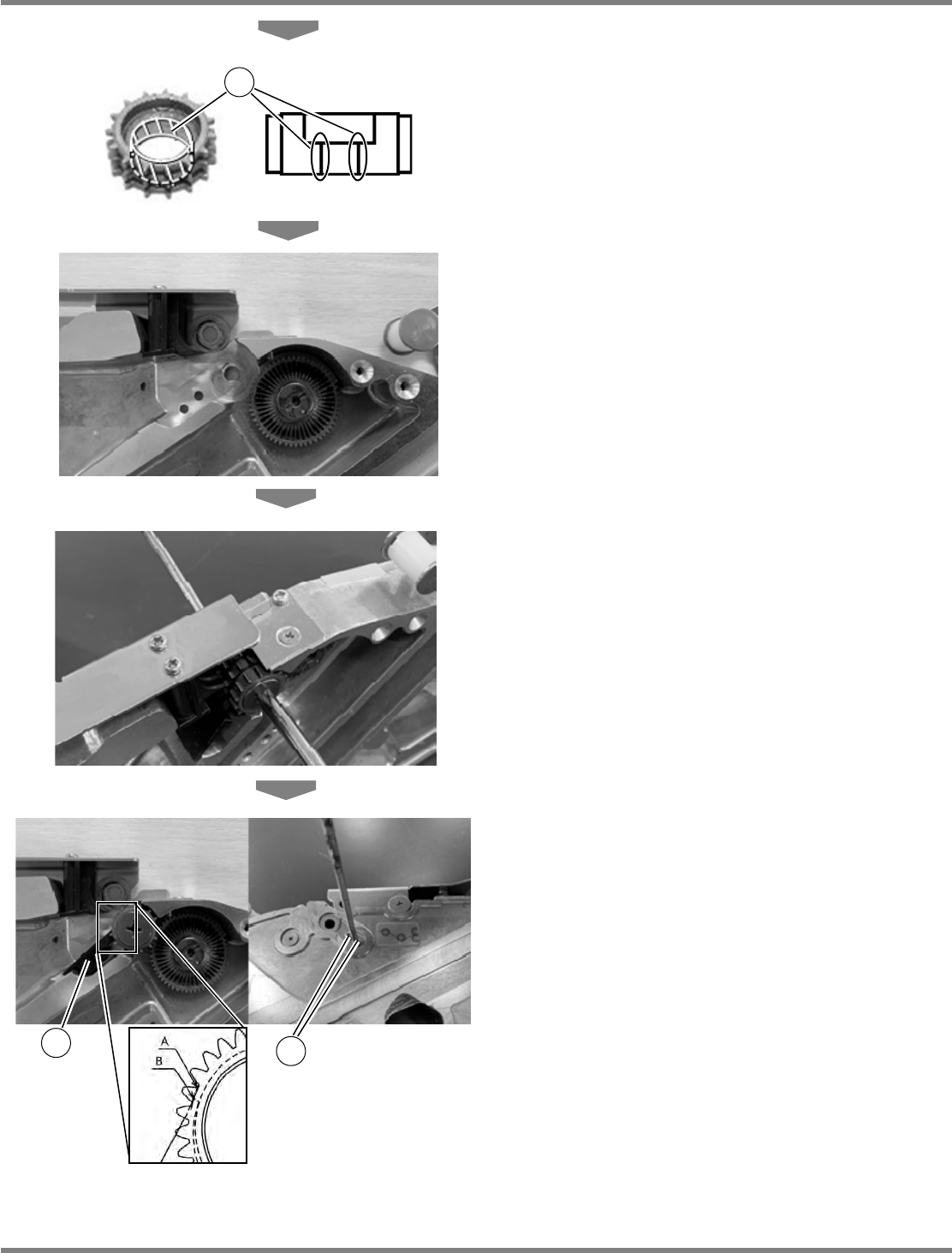 A
B