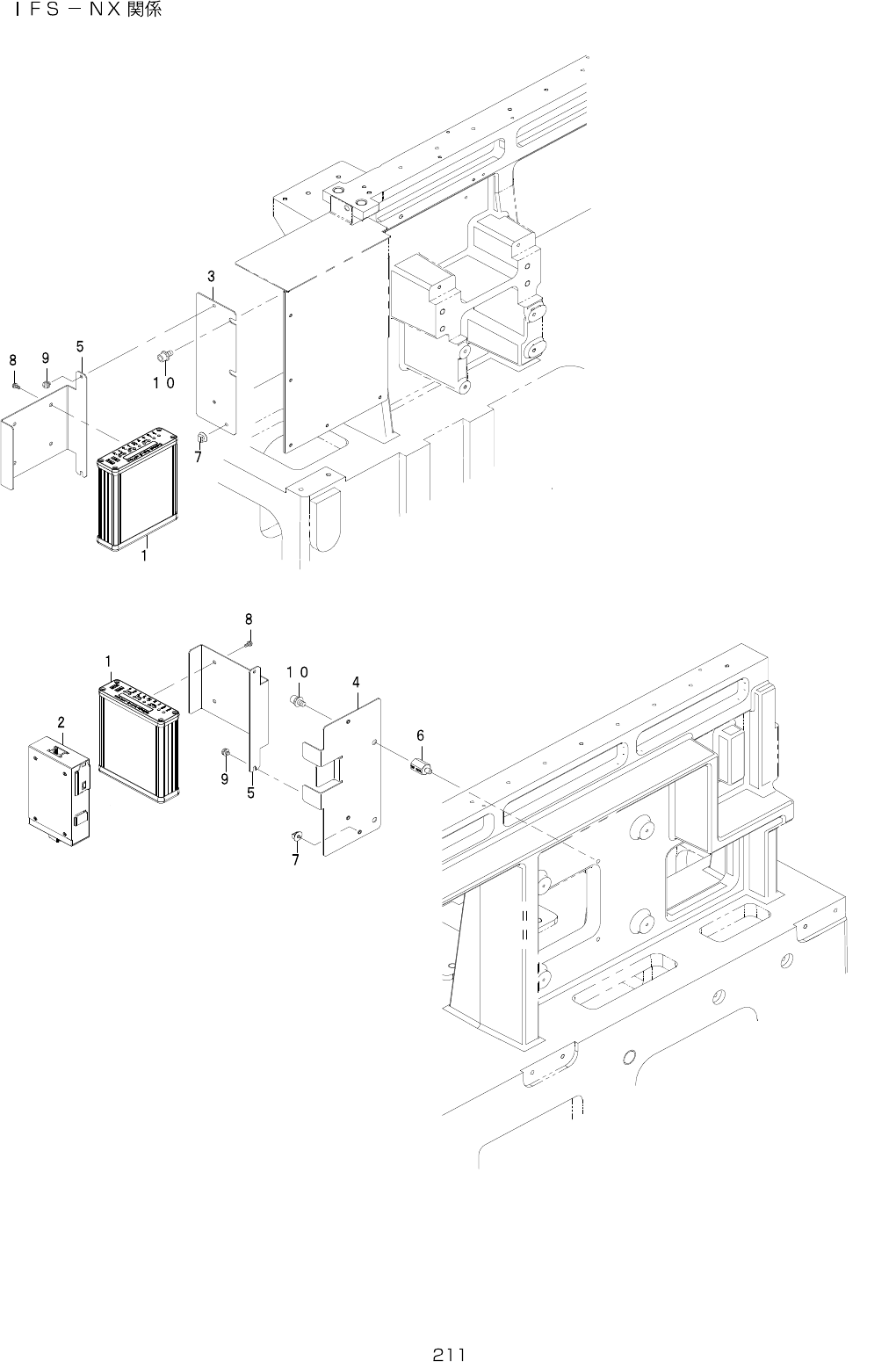 ＩＦＳ－ＮＸ関係

3
8 9 5
10
7
1

8
1
10
4
2
6
9
5
7

211