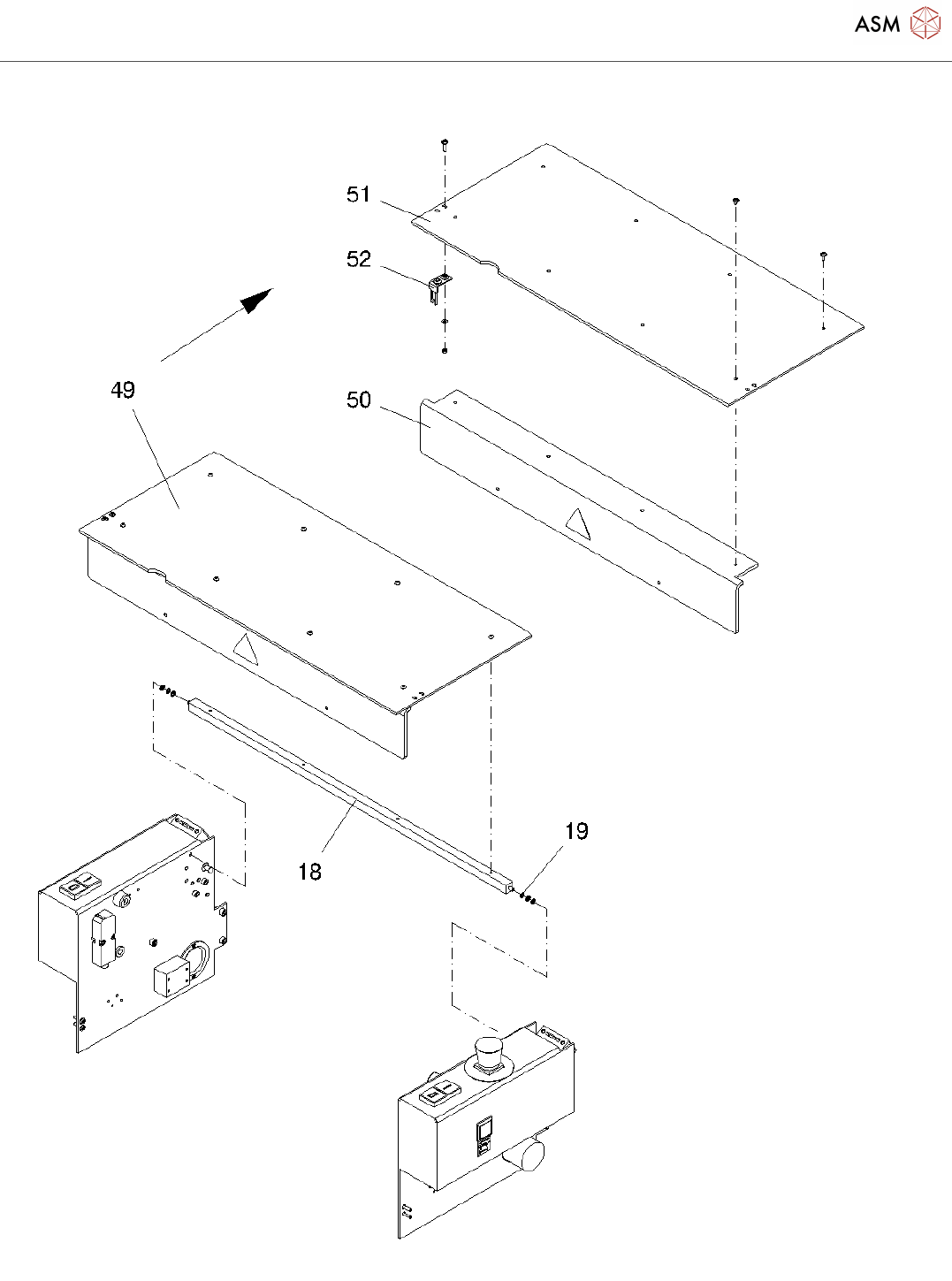 ASM

51

52

49

50

18

19