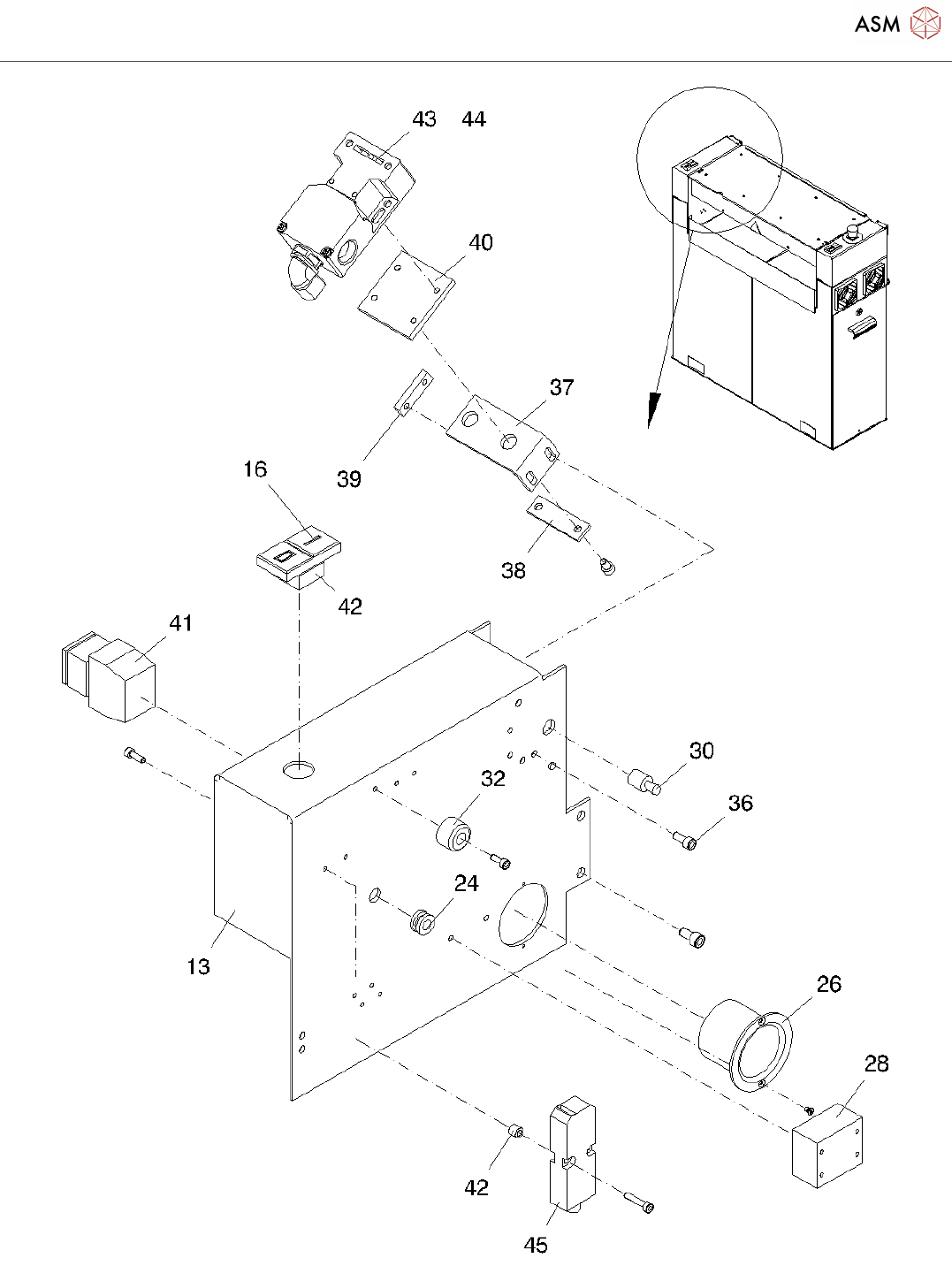 ASM

43 44

40

37

39

16

38

42

41

30

32

36

24

13

26

28

42

45