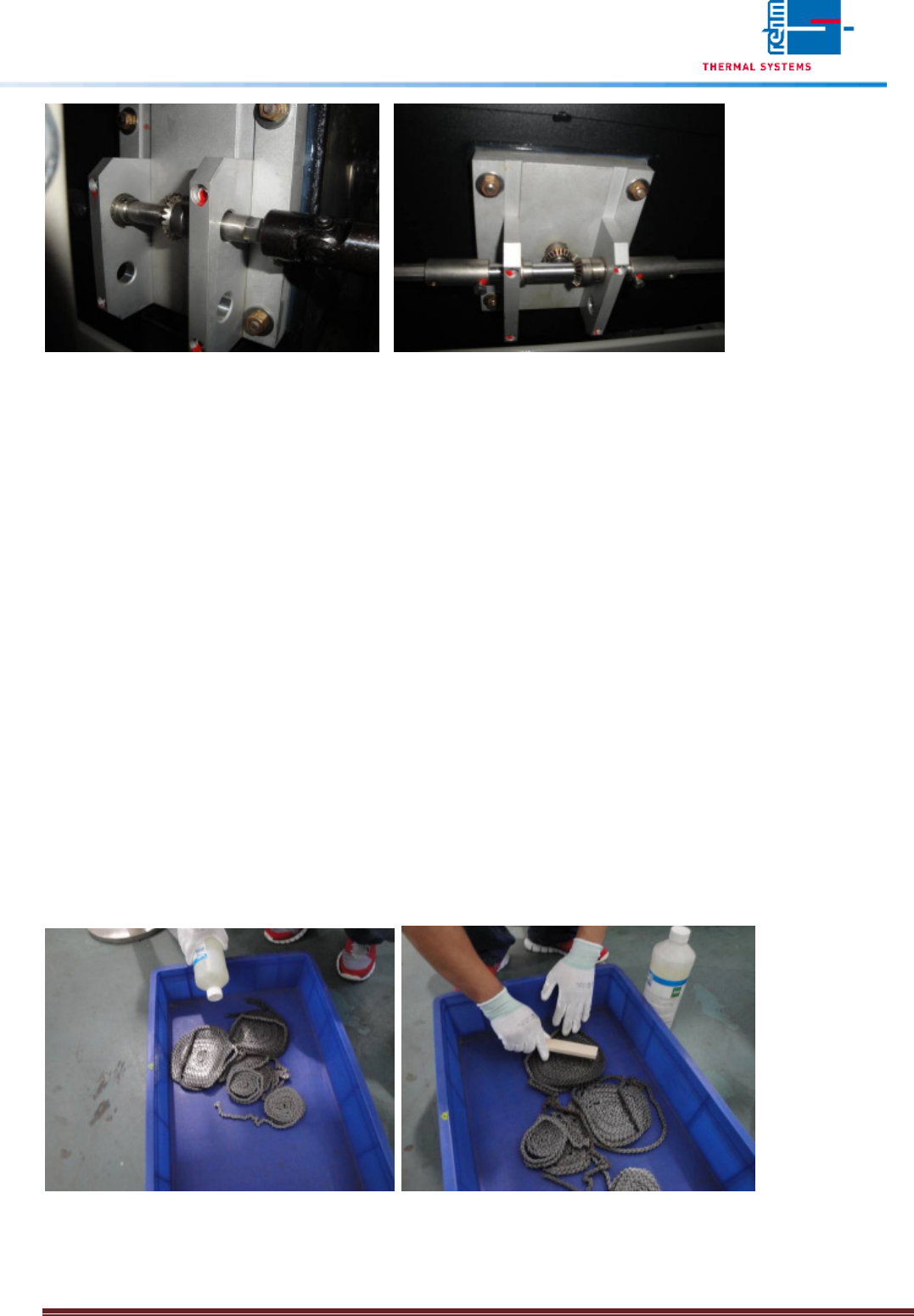 rehm
THERMAL SYSTEMS