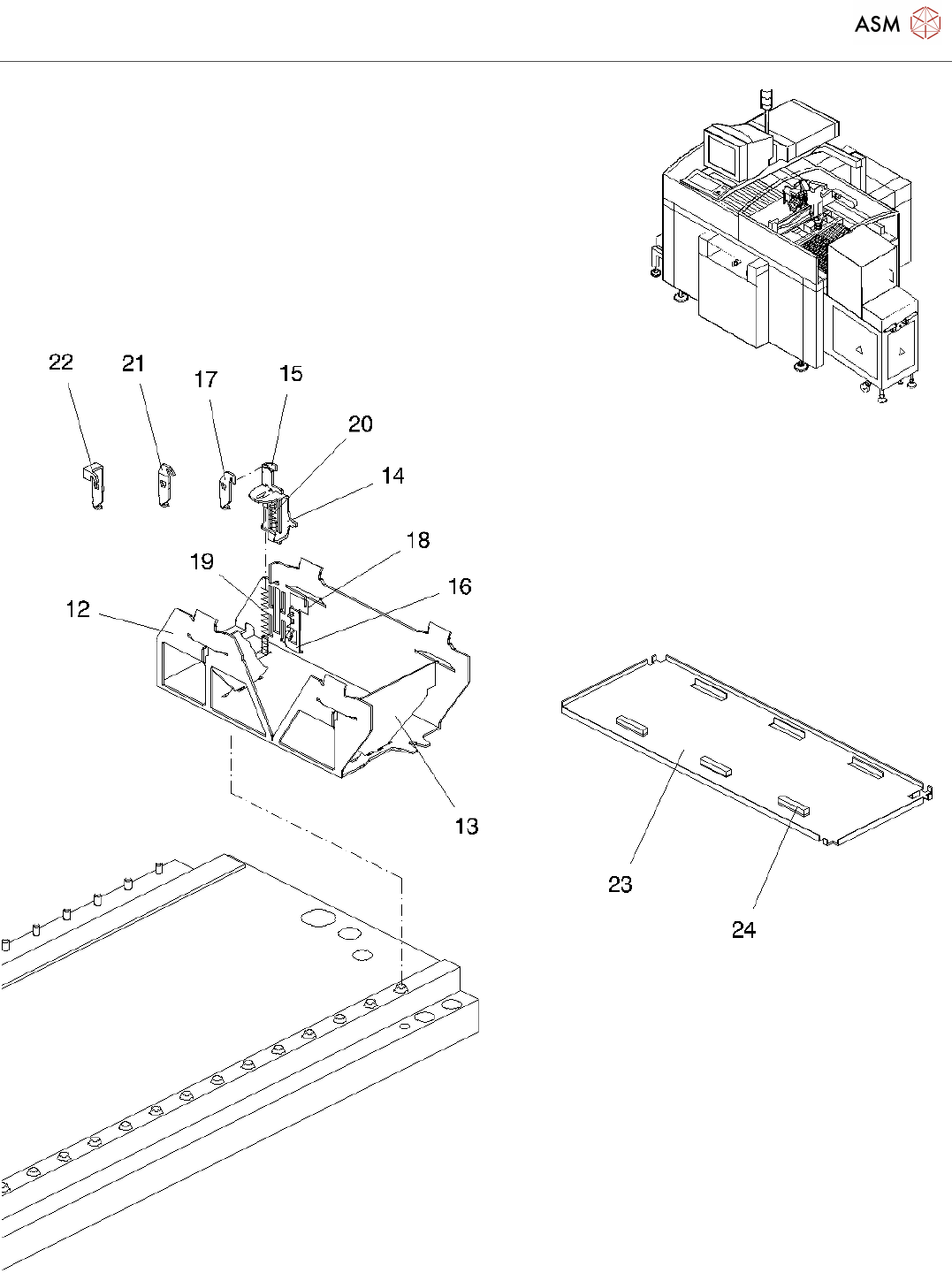 ASM

22
21
17
15
20
14
18
19
16
12
13
23
24