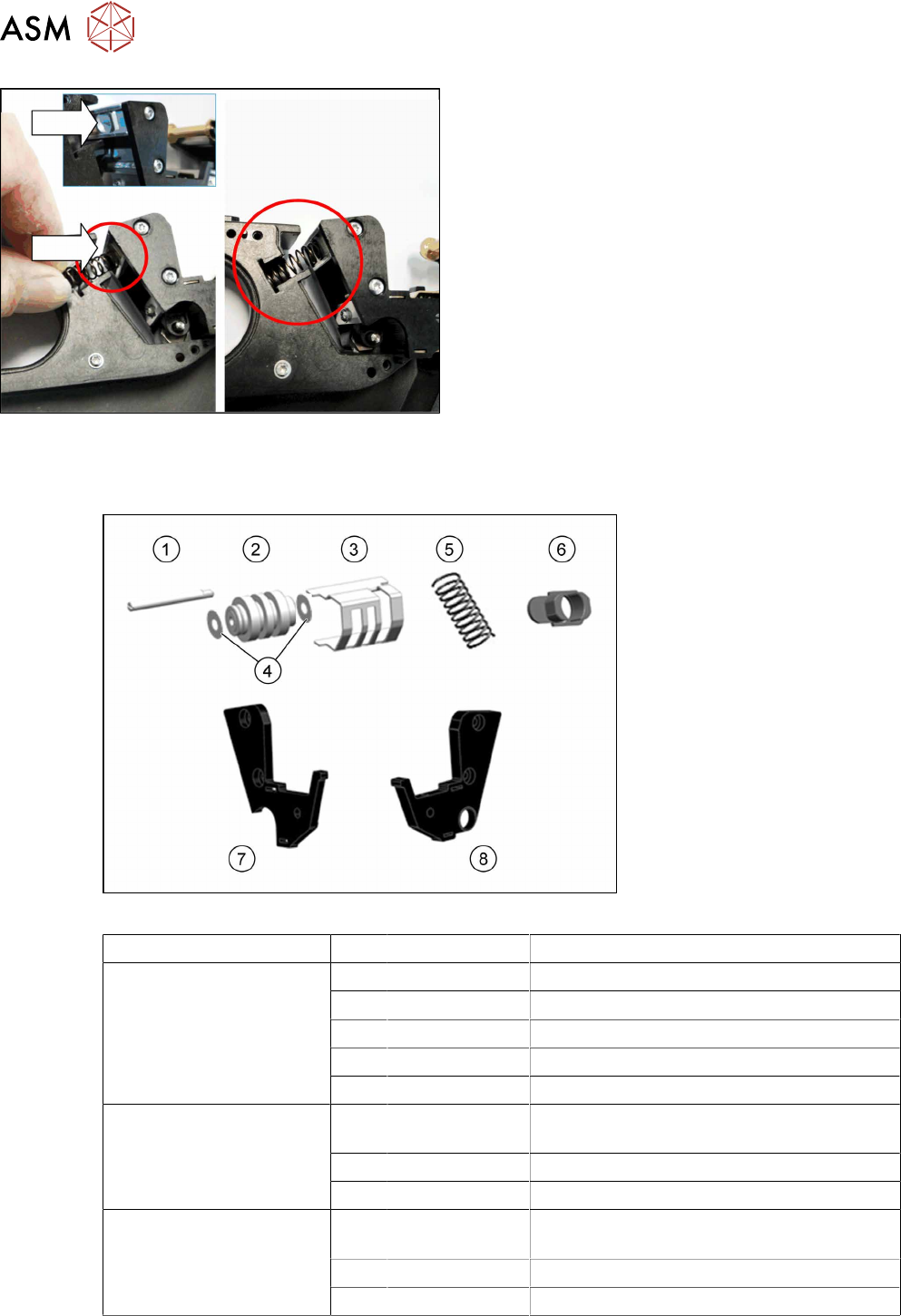 ASM

1 2 3 5 6

4

7 8