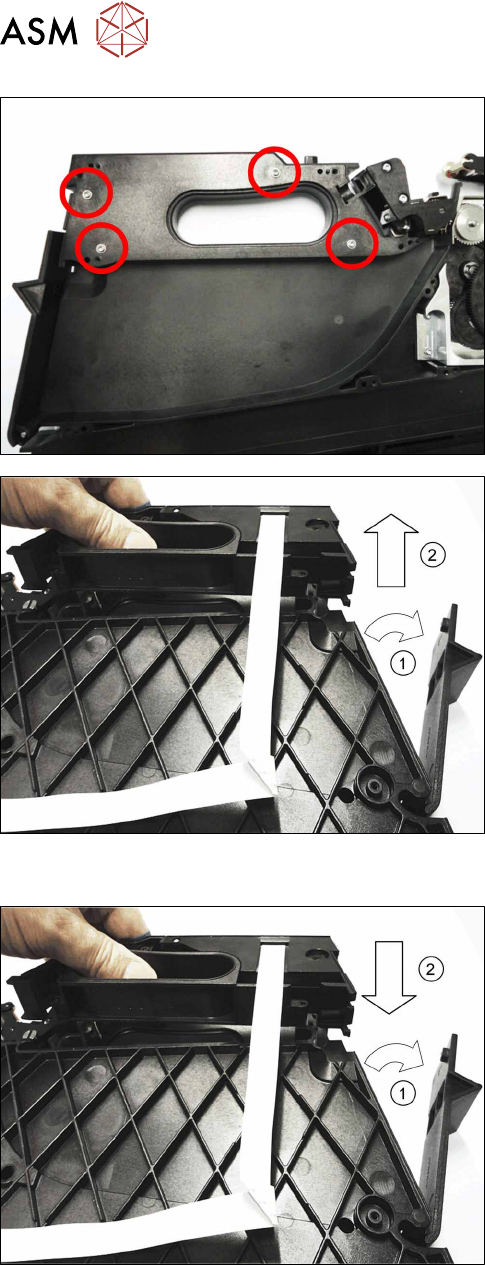 ASM

2

1

2

1