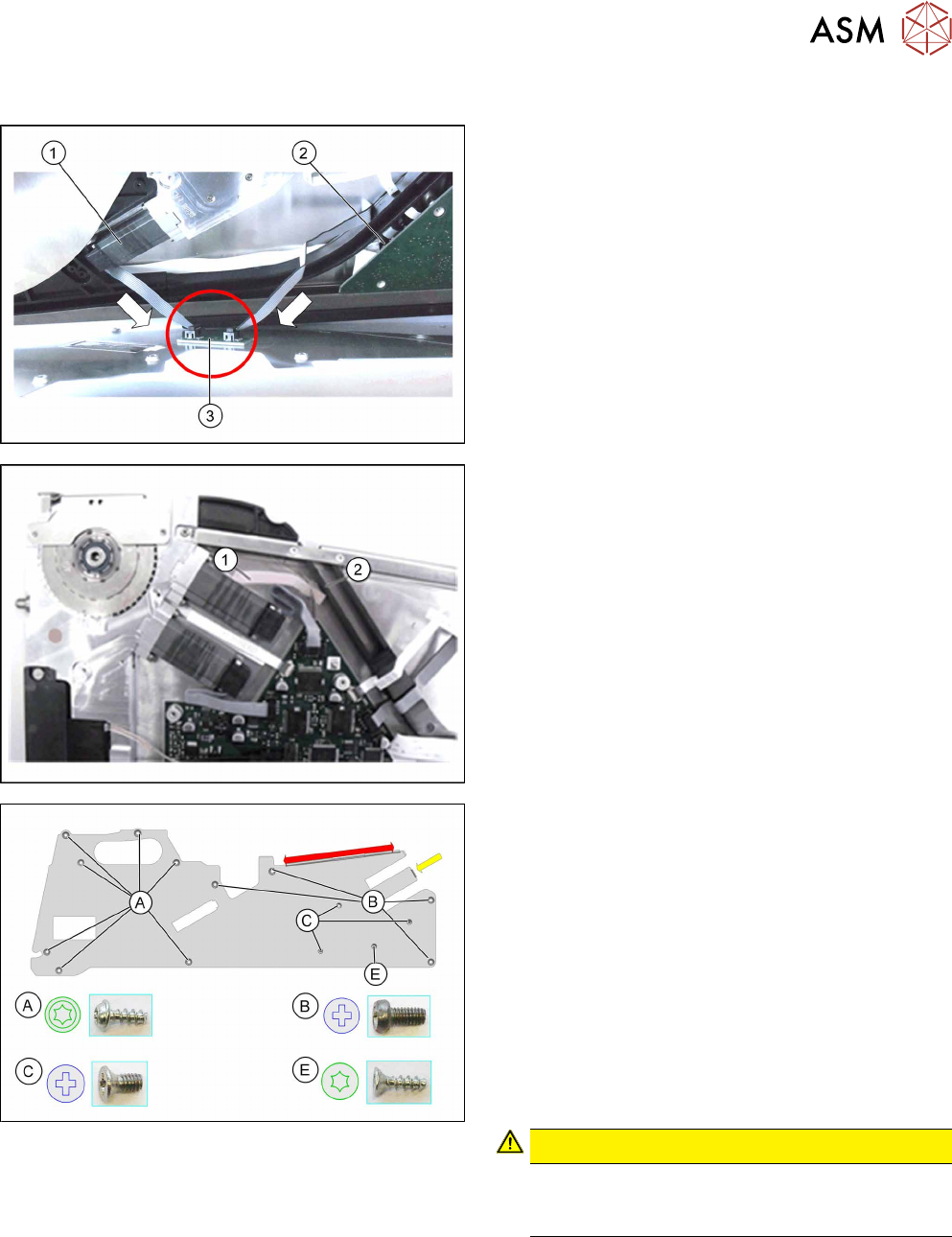 ASM

1
2
3

1
2

A
B
C
E

A
B
C
E