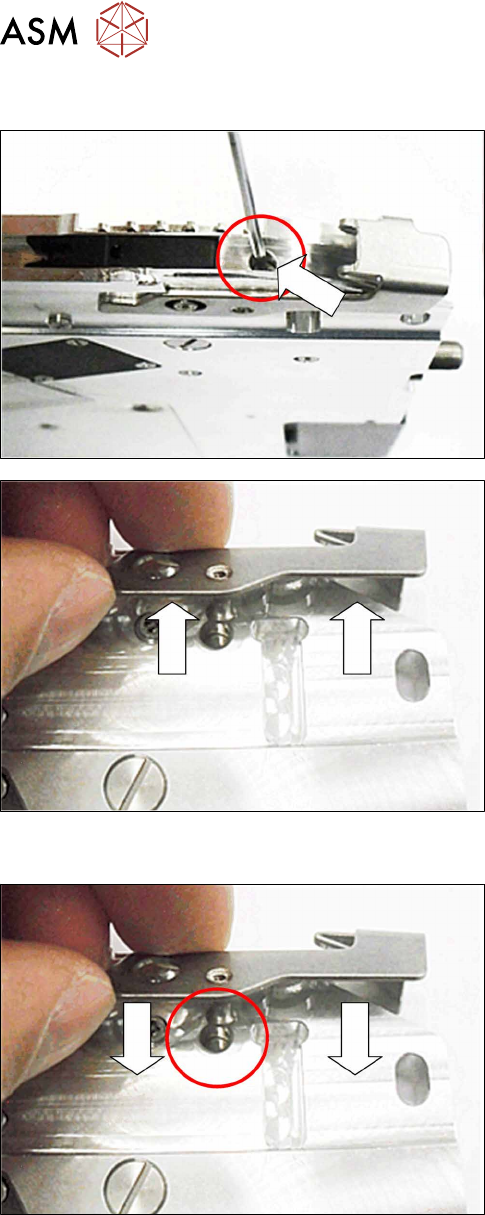 ASM