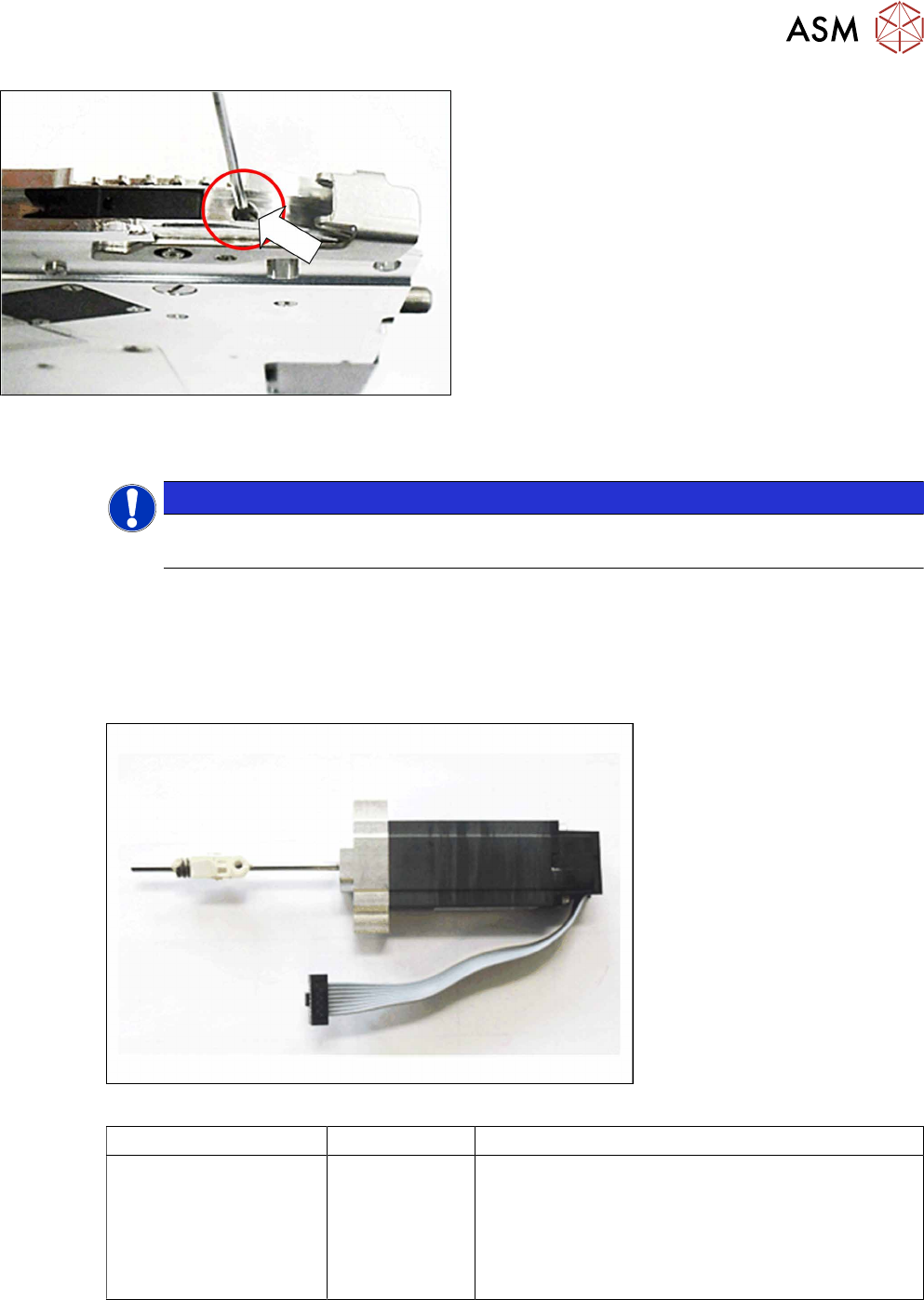 ASM