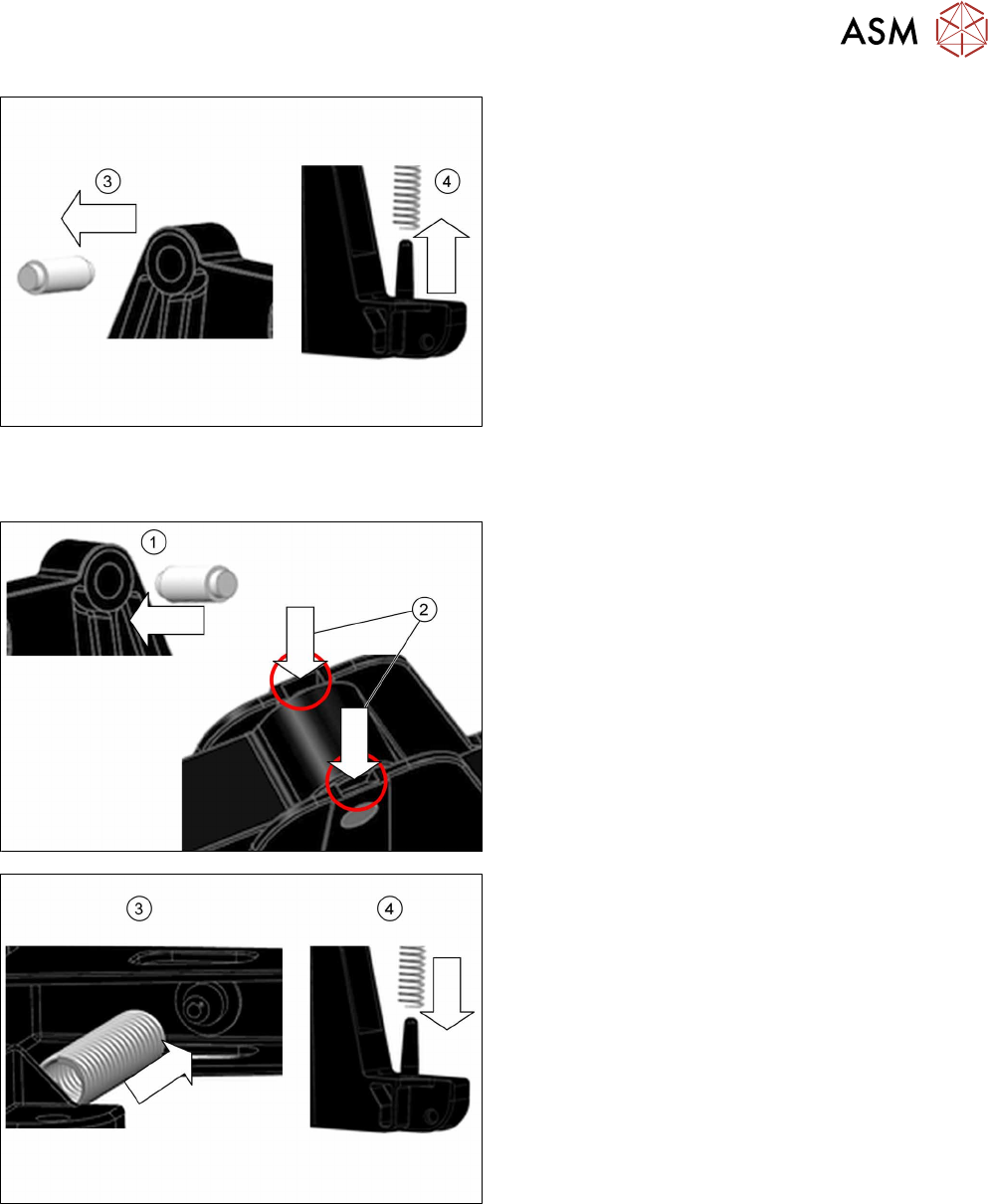 ASM

3

4

1

2

3

4