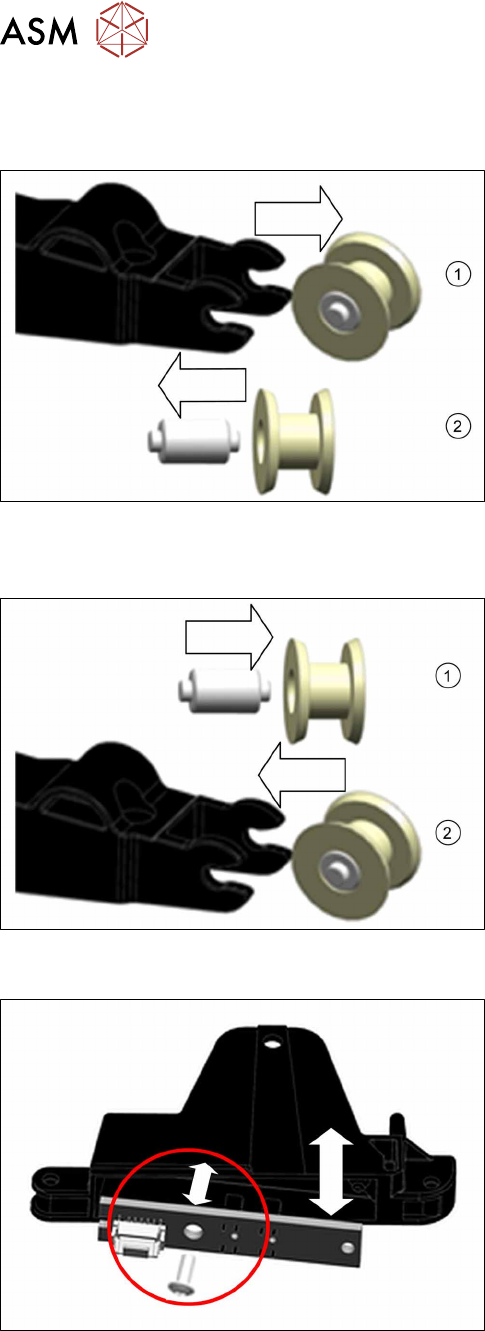 ASM

1

2

1

2