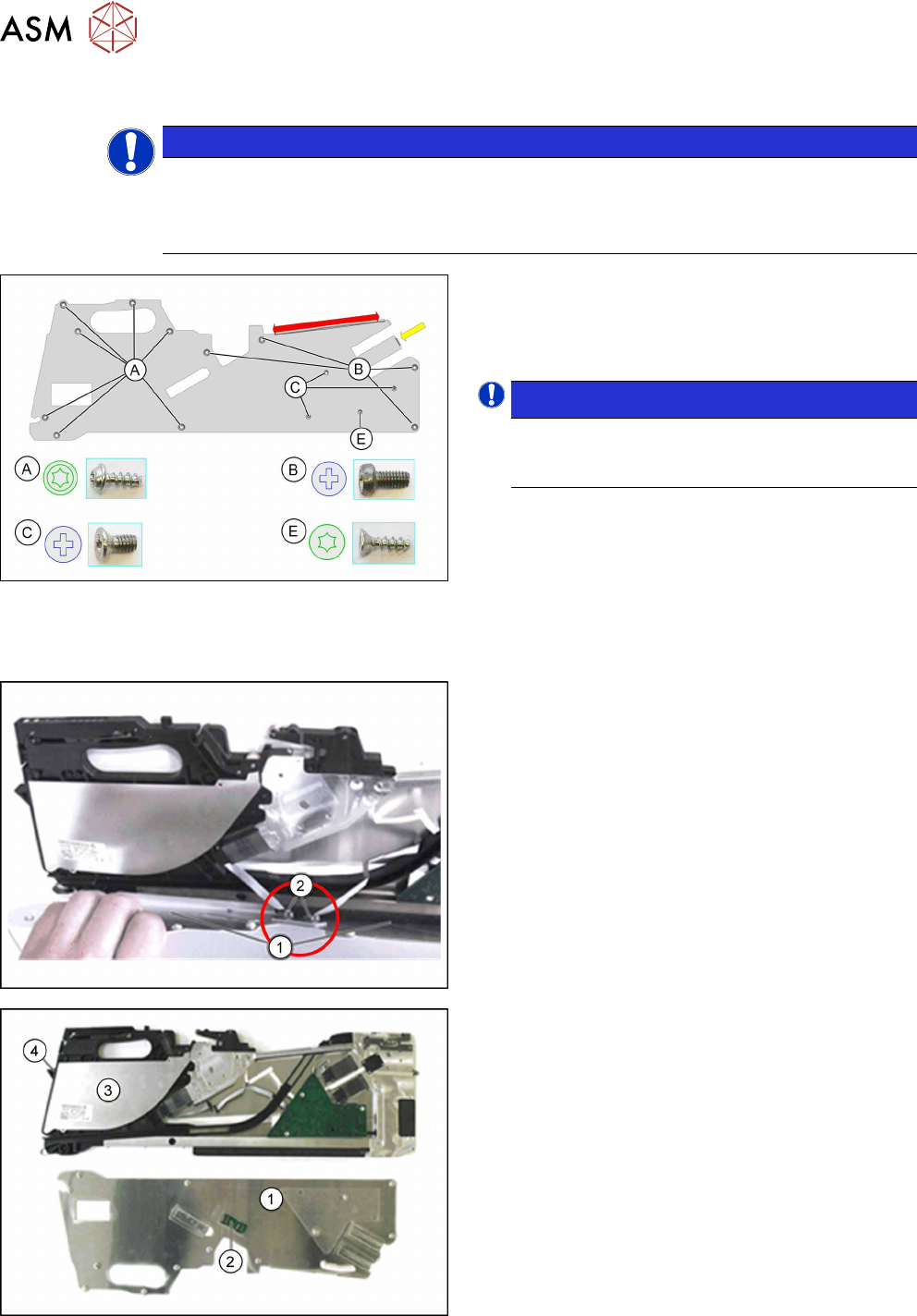 ASM

A

B

C

E

A

B

C

E

2

1

4

3

1

2