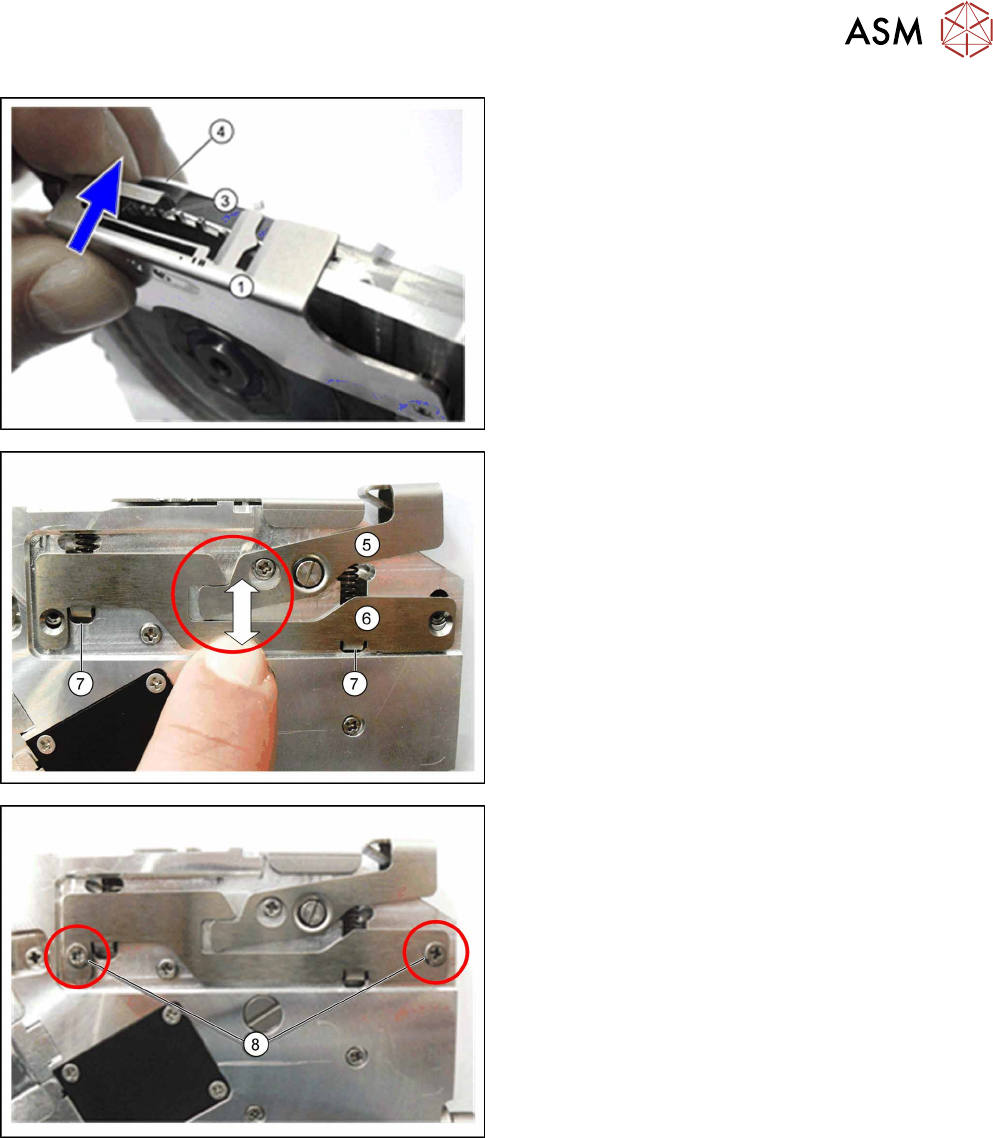 ASM

4
3
1

5
6
7
7

8