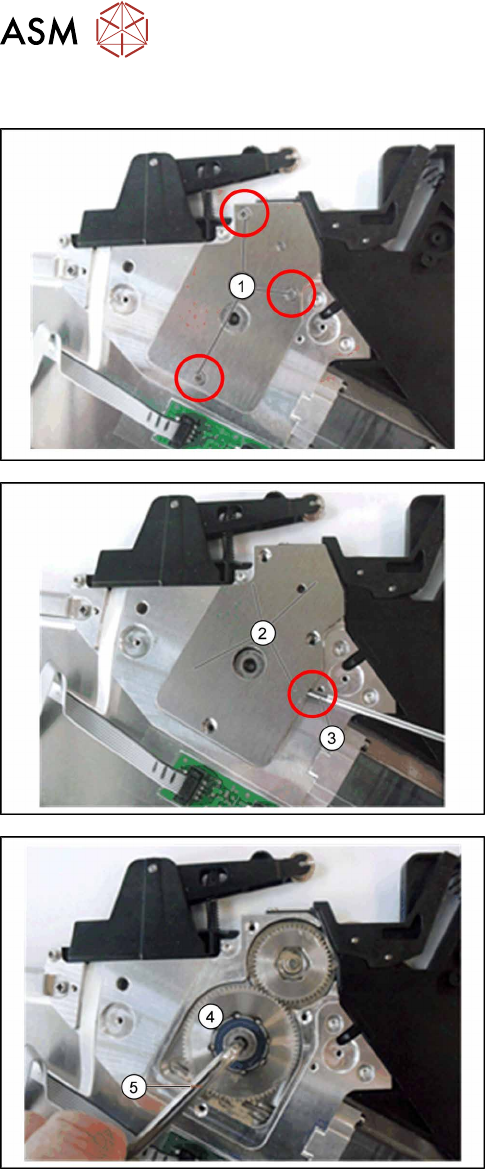 ASM

1

2

3

4

5