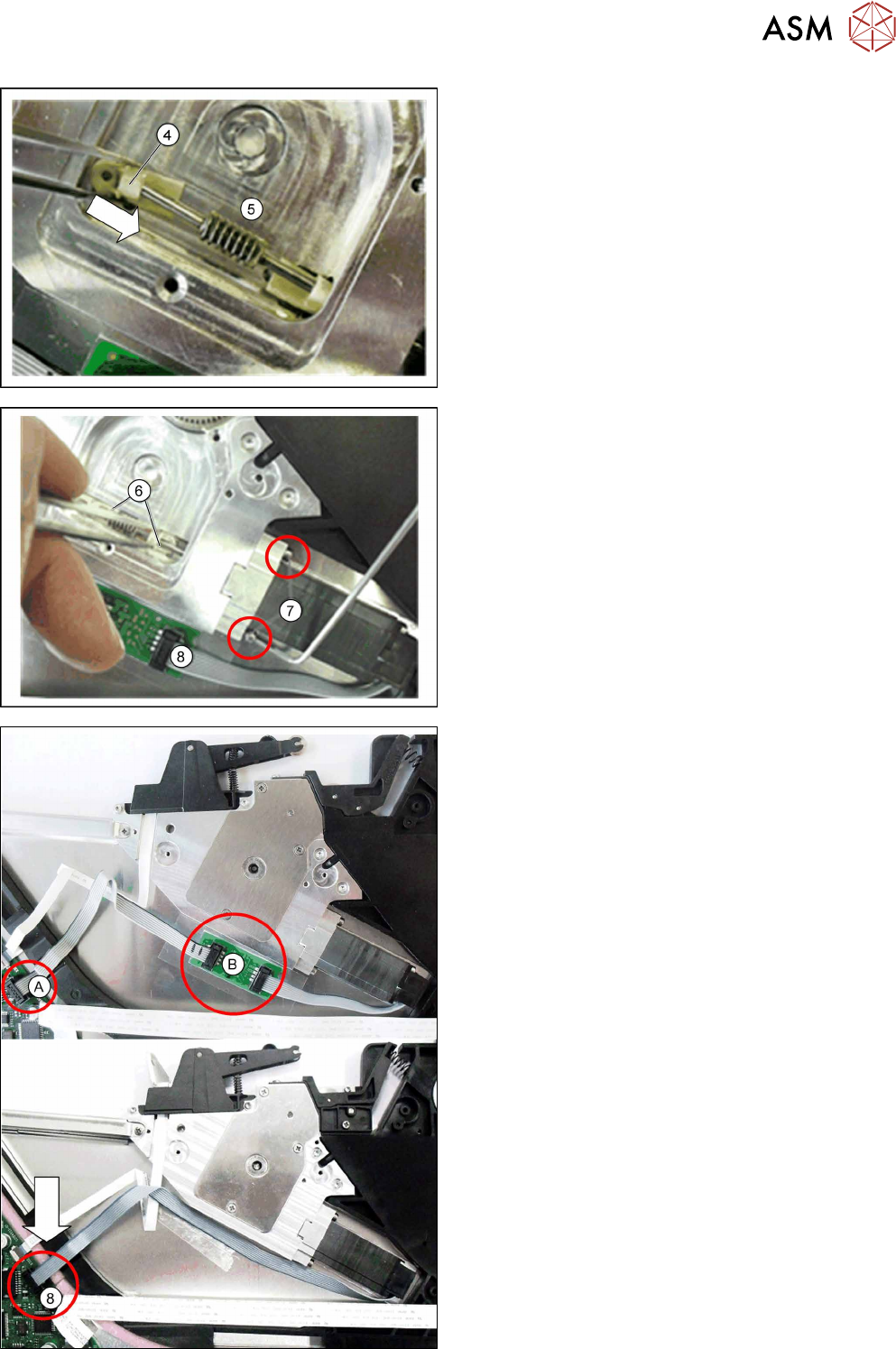 ASM

4
5

6
7
8

A
B

8