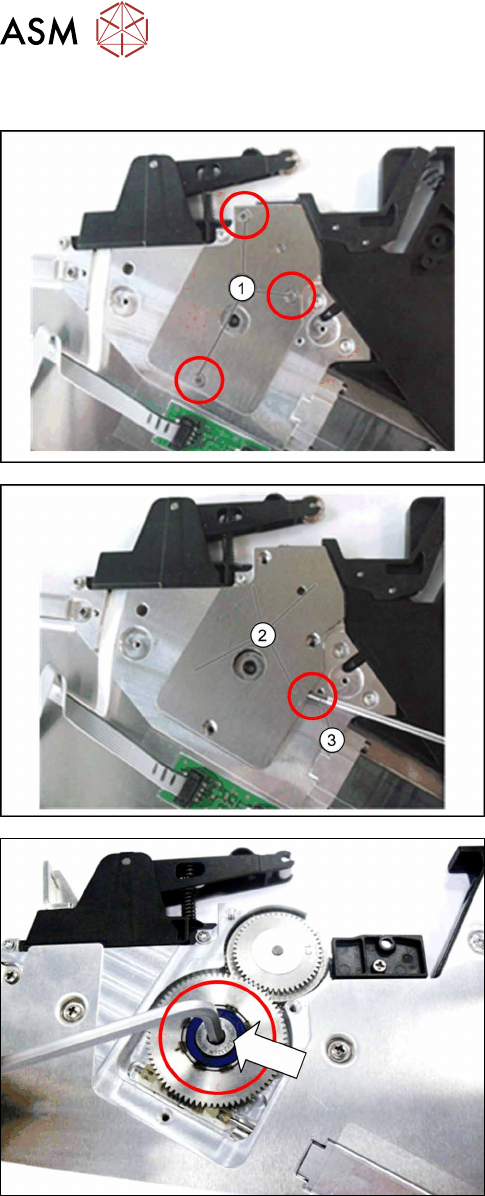 ASM

1

2

3